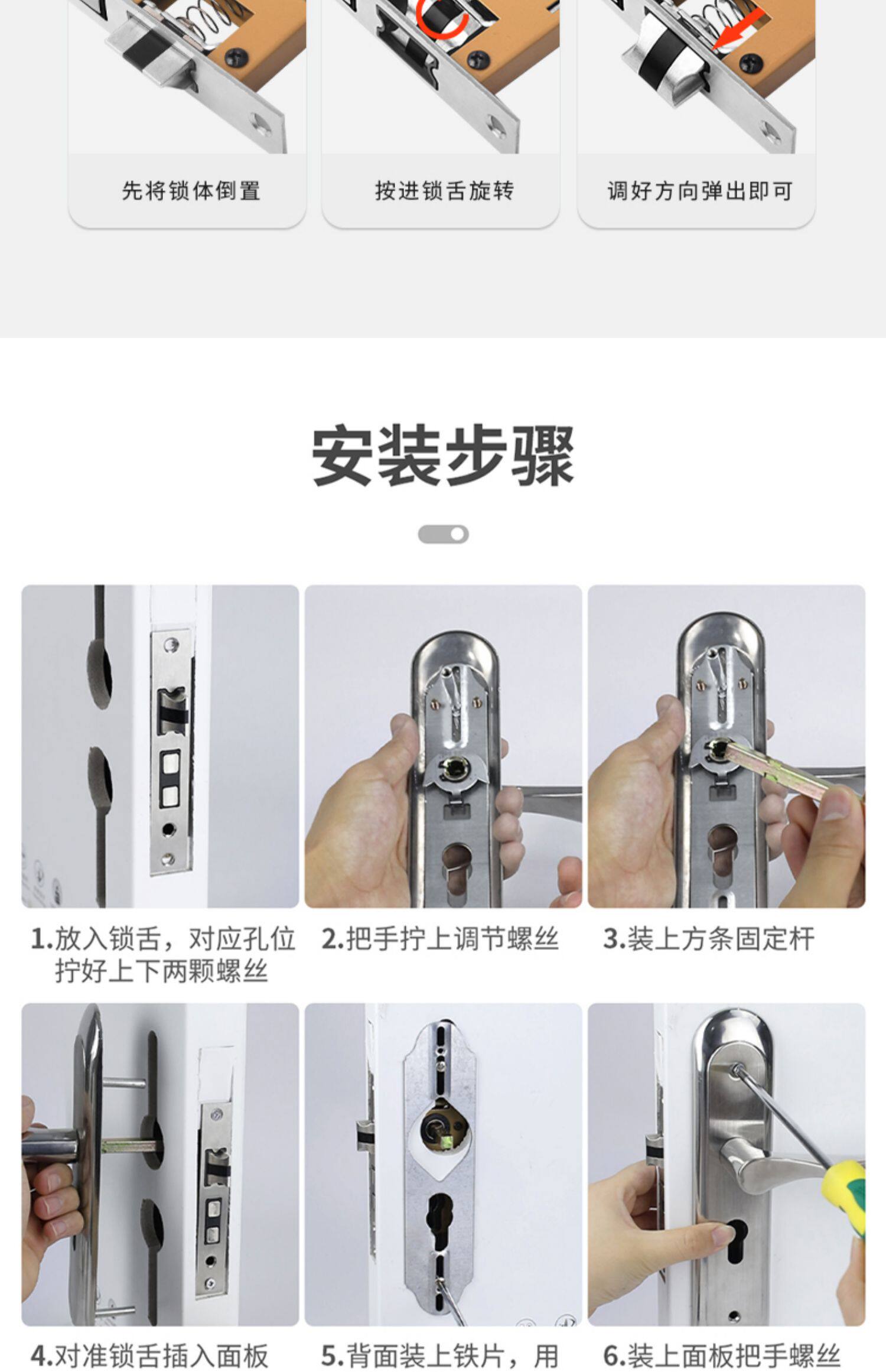 先将锁体倒置

按进锁舌旋转

调好方向弹出即可

安装步骤

1.放入锁舌，对应孔位拧好上下两颗螺丝

2.把手拧上调节螺丝

3.装上方条固定杆

4.对准锁舌插入面板

5.背面装上铁片，用

6.装上面板把手螺丝