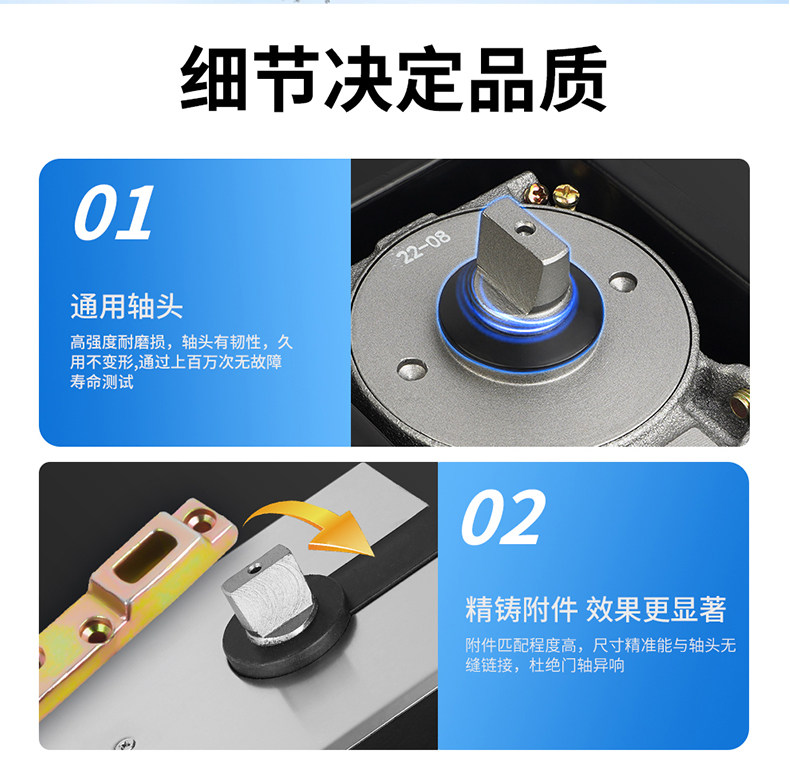 细节决定品质

01

通用轴头

高强度耐磨损，轴头有韧性，久用不变形,通过上百万次无故障寿命测试

22-08

02

精铸附件 效果更显著

附件匹配程度高，尺寸精准能与轴头无缝链接，杜绝门轴异响