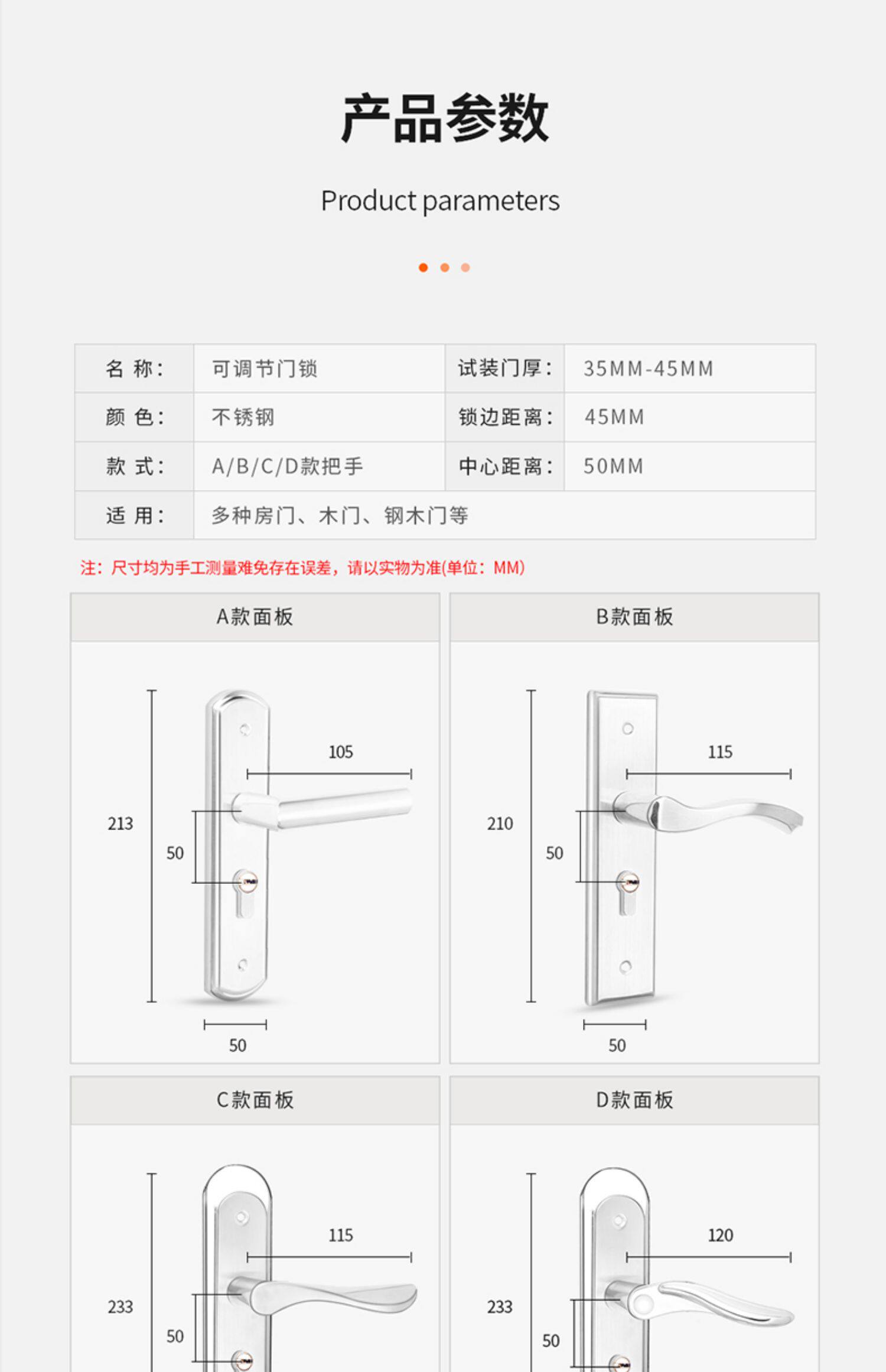 产品参数

Product parameters

| 名 称: | 可调节门锁 | 试装门厚: | 35MM-45MM |
|---|---|---|---|
| 颜 色: | 不锈钢 | 锁边距离: | 45MM |
| 款 式: | A/B/C/D款把手 | 中心距离: | 50MM |
| 适 用: | 多种房门、木门、钢木门等 | | |

注:尺寸均为手工测量难免存在误差,请以实物为准(单位:MM)

A款面板

105

213

50

50

B款面板

115

210

50

50

C款面板

115

233

50

D款面板

120

233

50