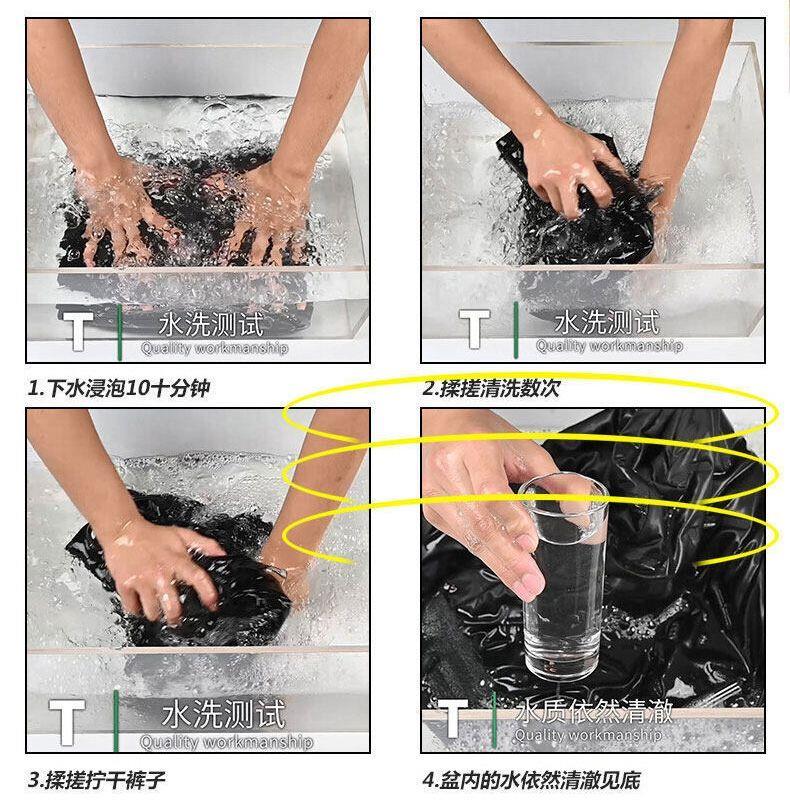 T 水洗测试
Quality workmanship

1.下水浸泡10十分钟

T 水洗测试
Quality workmanship

2.揉搓清洗数次

T 水洗测试
Quality workmanship

3.揉搓拧干裤子

T 水质依然清澈
Quality workmanship

4.盆内的水依然清澈见底