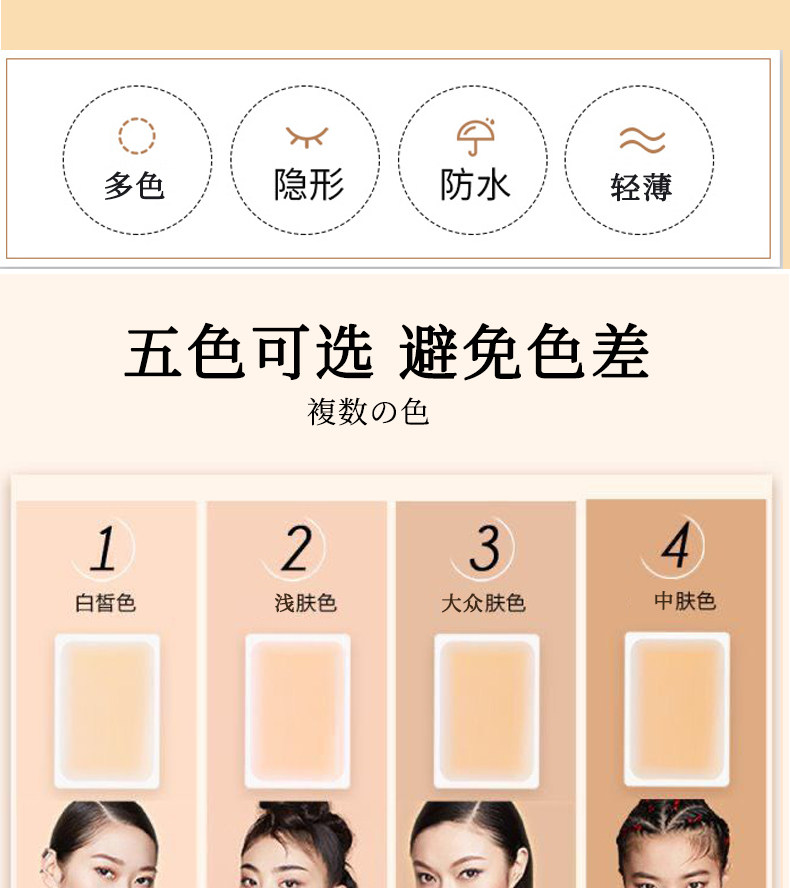 多色 隐形 防水 轻薄

五色可选 避免色差

複数の色

1
白皙色

2
浅肤色

3
大众肤色

4
中肤色