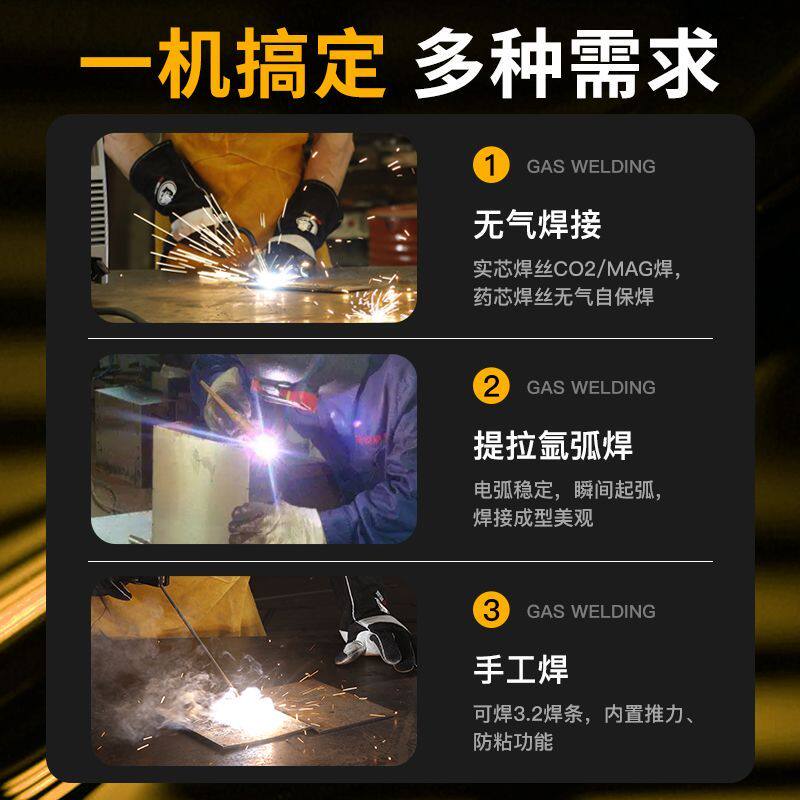 一机搞定 多种需求

1 GAS WELDING

无气焊接

实芯焊丝CO2/MAG焊，药芯焊丝无气自保焊

2 GAS WELDING

提拉氩弧焊

电弧稳定，瞬间起弧，焊接成型美观

3 GAS WELDING

手工焊

可焊3.2焊条，内置推力、防粘功能