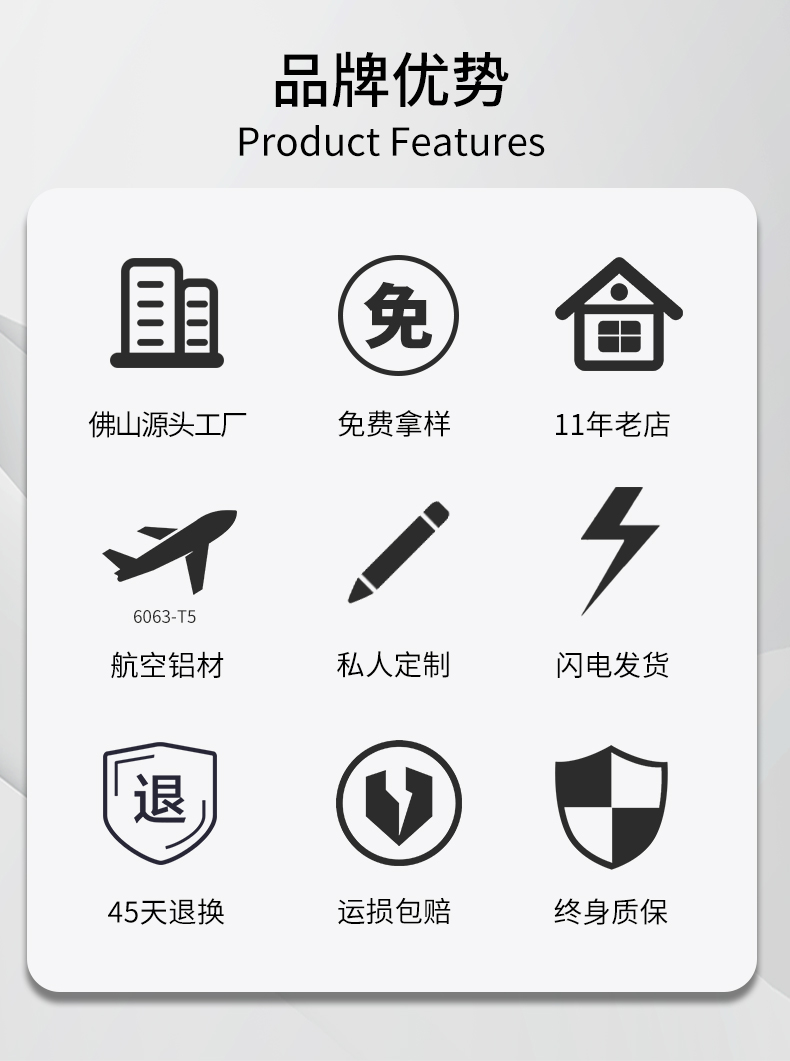 品牌优势
Product Features

免

佛山源头工厂

免费拿样

11年老店

6063-T5

航空铝材

私人定制

闪电发货

退

45天退换

运损包赔

终身质保