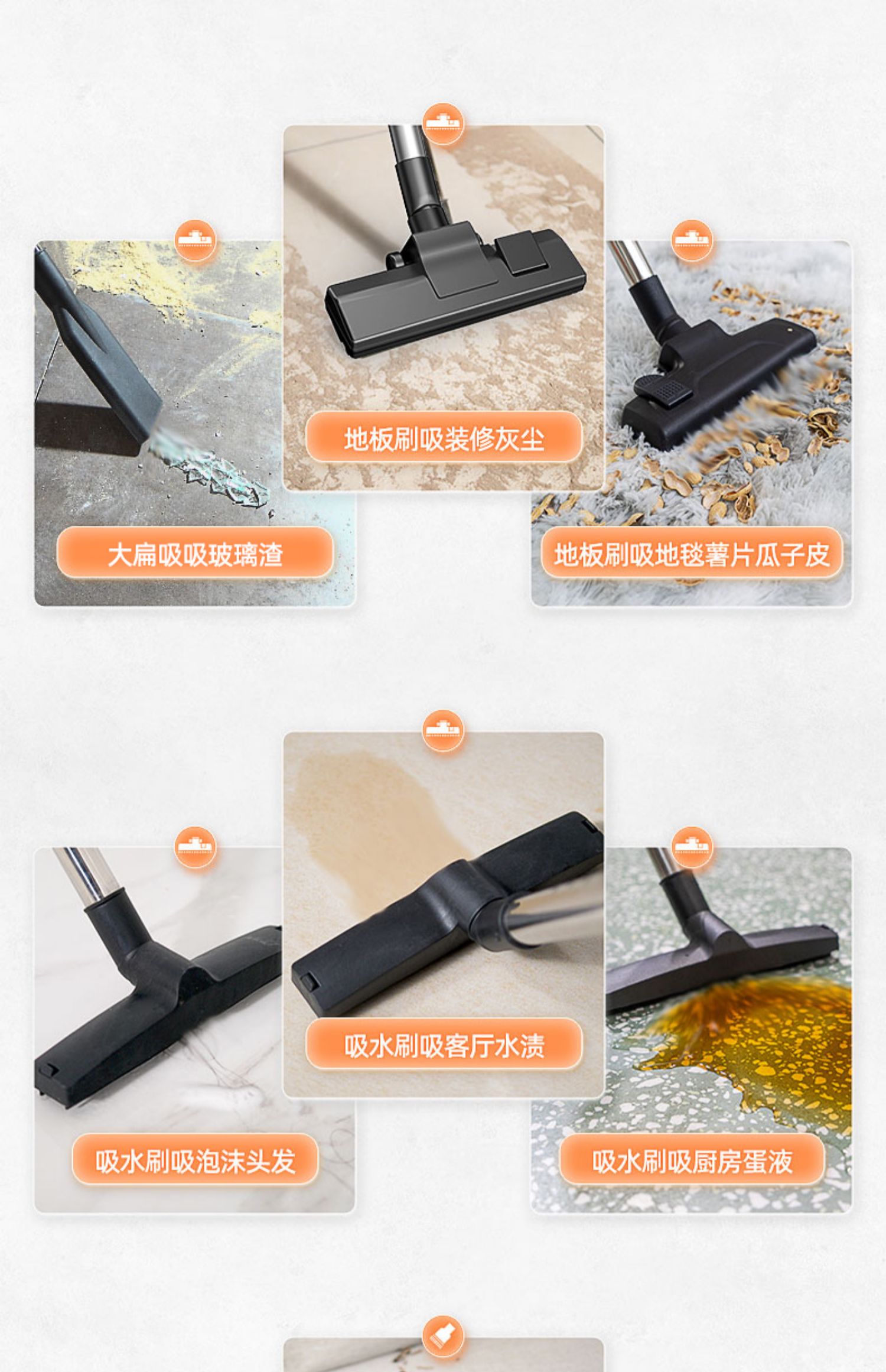 地板刷吸装修灰尘

大扁吸吸玻璃渣

地板刷吸地毯薯片瓜子皮

吸水刷吸客厅水渍

吸水刷吸泡沫头发

吸水刷吸厨房蛋液