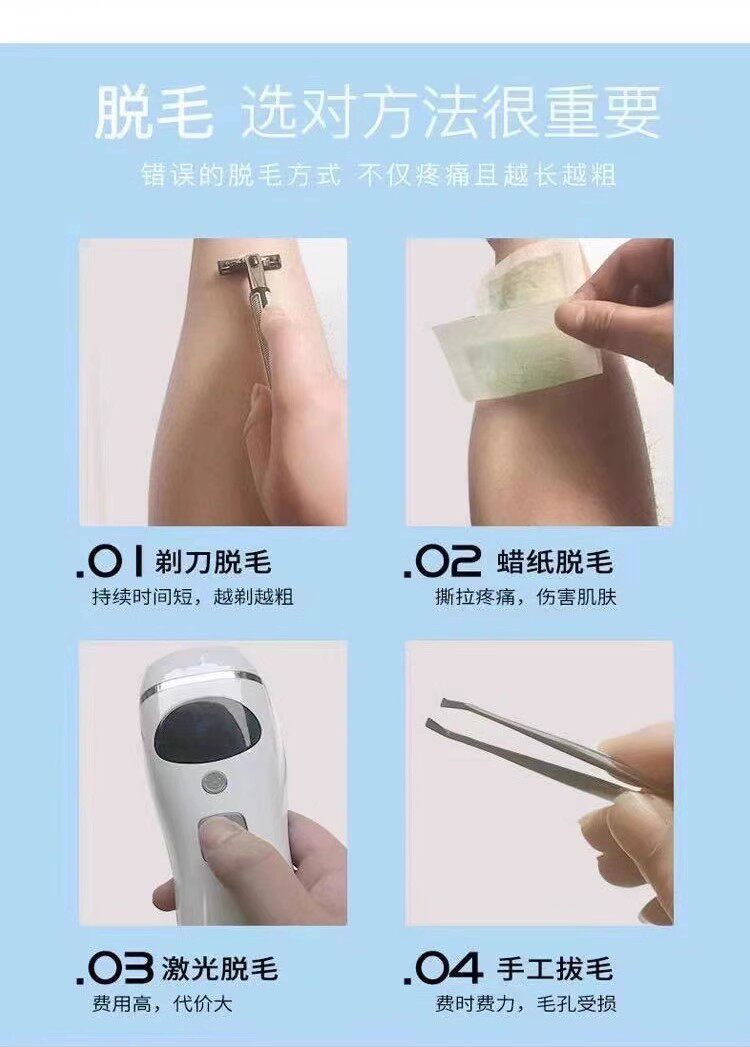 脱毛 选对方法很重要

错误的脱毛方式 不仅疼痛且越长越粗

.01 剃刀脱毛
持续时间短，越剃越粗

.02 蜡纸脱毛
撕拉疼痛，伤害肌肤

.03 激光脱毛
费用高，代价大

.04 手工拔毛
费时费力，毛孔受损