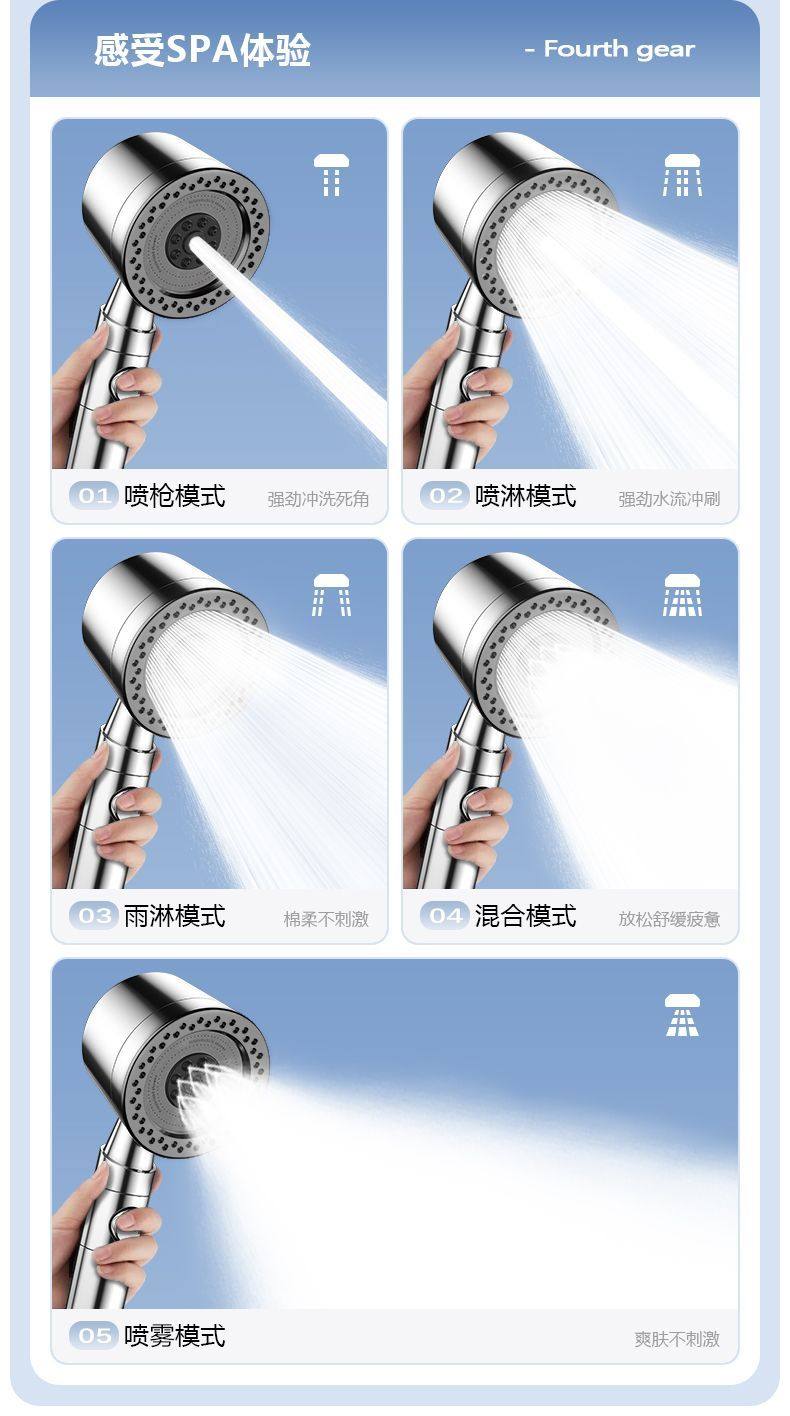 感受SPA体验

- Fourth gear

01 喷枪模式 强劲冲洗死角

02 喷淋模式 强劲水流冲刷

03 雨淋模式 棉柔不刺激

04 混合模式 放松舒缓疲惫

05 喷雾模式 爽肤不刺激