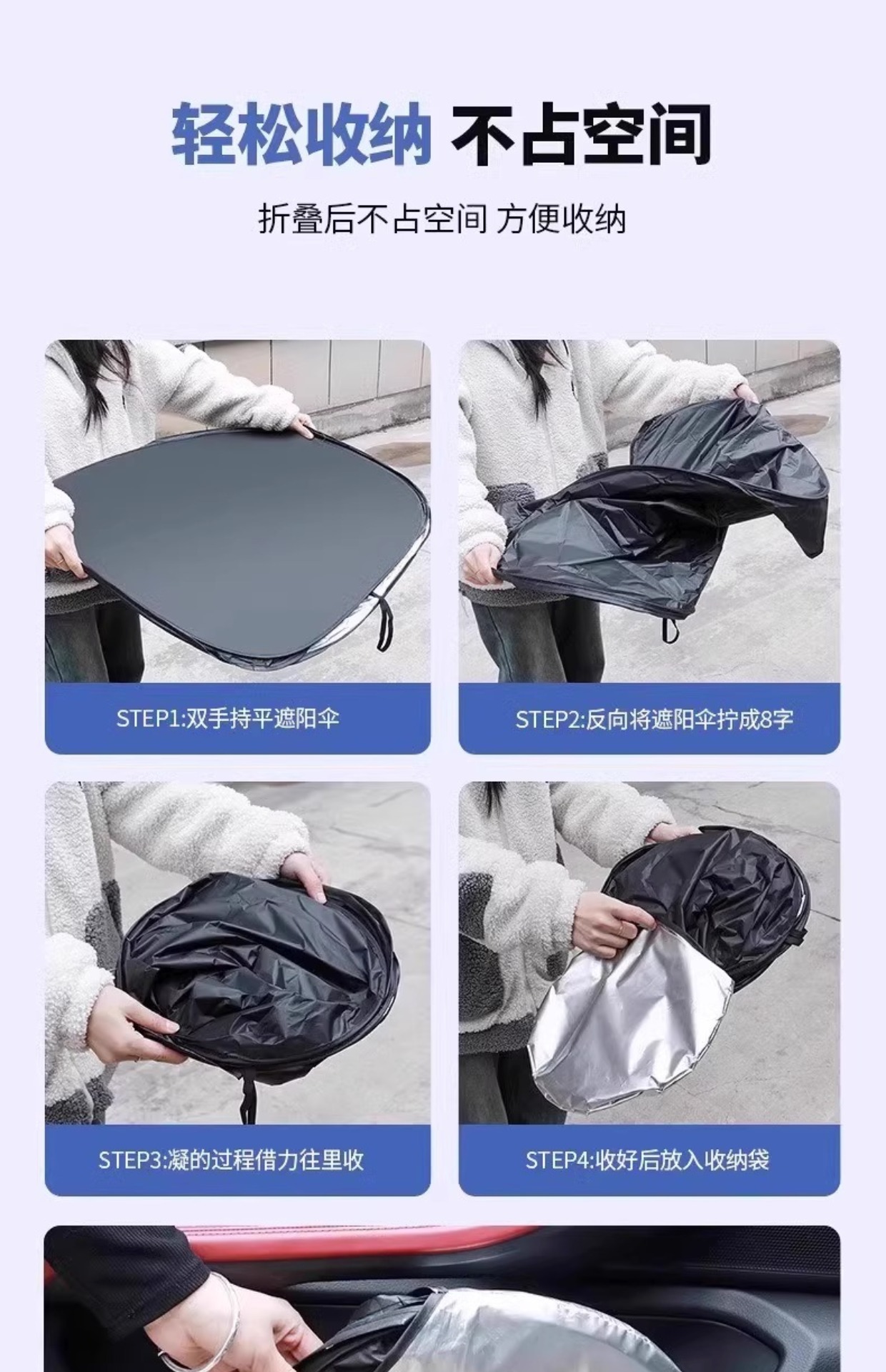 轻松收纳 不占空间

折叠后不占空间 方便收纳

STEP1:双手持平遮阳伞

STEP2:反向将遮阳伞拧成8字

STEP3:凝的过程借力往里收

STEP4:收好后放入收纳袋