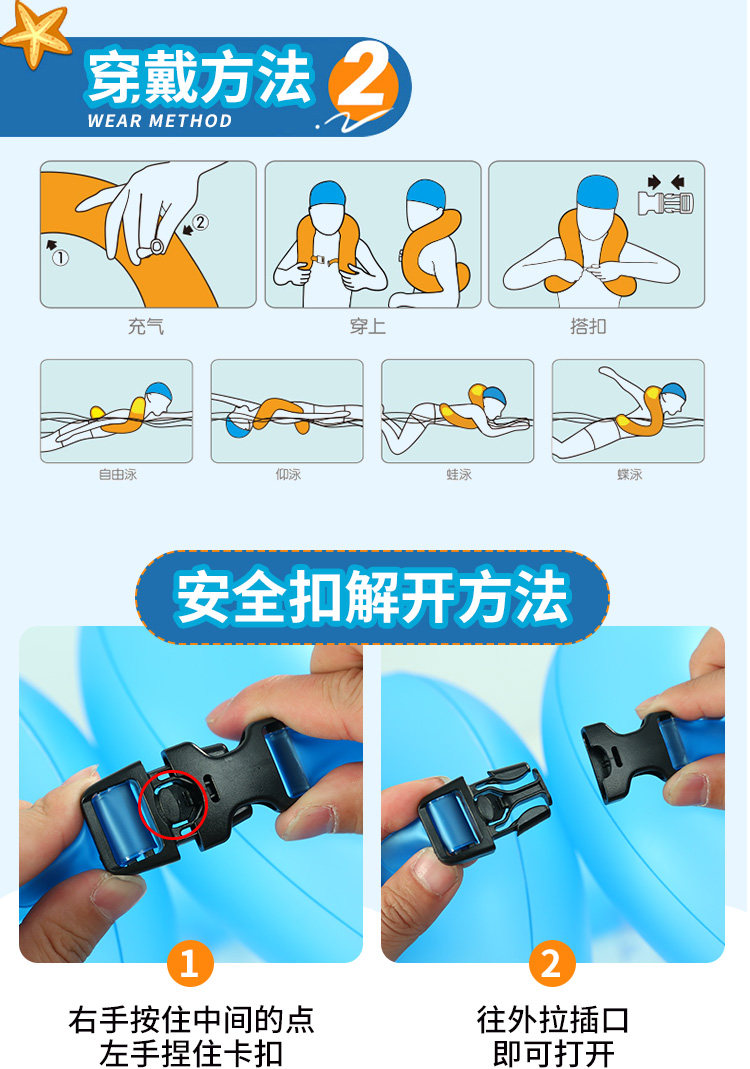 穿戴方法 2
WEAR METHOD

①
②
充气

穿上

搭扣

自由泳

仰泳

蛙泳

蝶泳

安全扣解开方法

1
右手按住中间的点
左手捏住卡扣

2
往外拉插口
即可打开