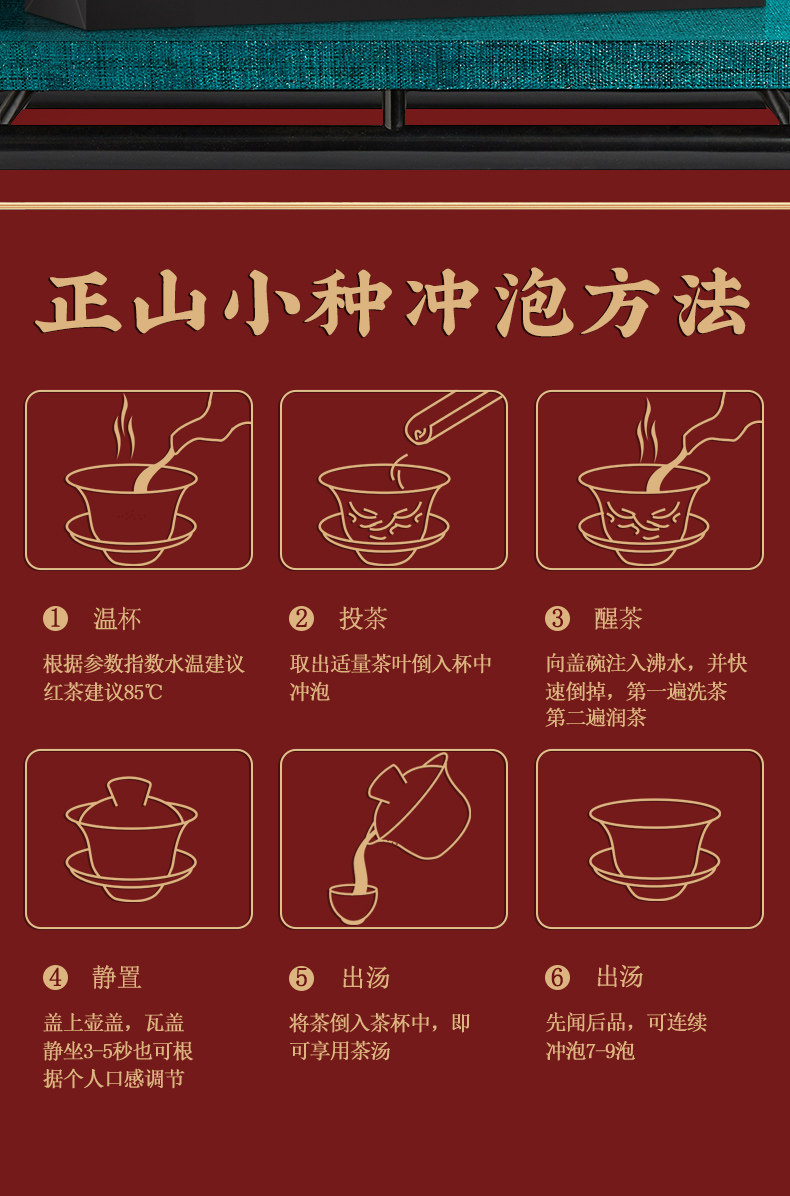 正山小种冲泡方法

❶ 温杯

根据参数指数水温建议红茶建议85℃

❷ 投茶

取出适量茶叶倒入杯中冲泡

❸ 醒茶

向盖碗注入沸水，并快速倒掉，第一遍洗茶第二遍润茶

❹ 静置

盖上壶盖，瓦盖静坐3-5秒也可根据个人口感调节

❺ 出汤

将茶倒入茶杯中，即可享用茶汤

❻ 出汤

先闻后品，可连续冲泡7-9泡