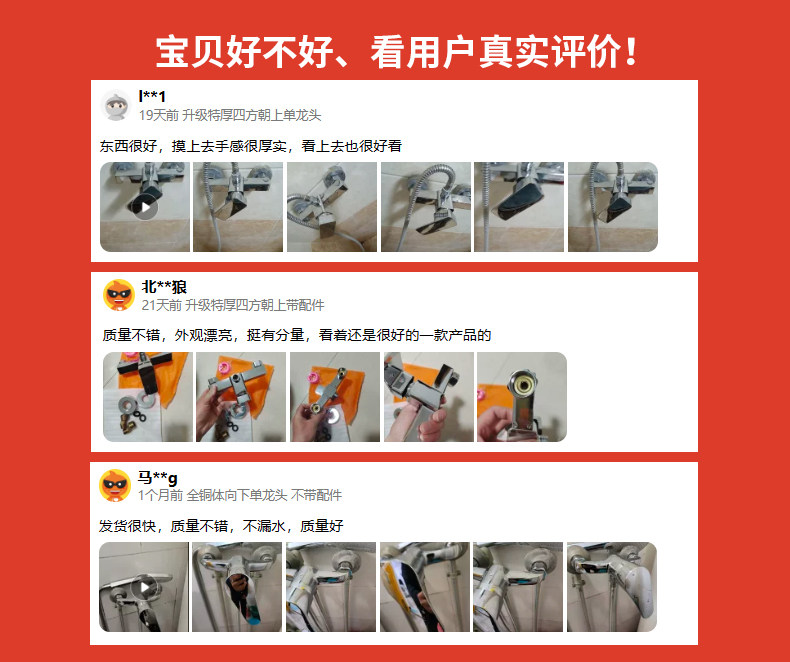 宝贝好不好、看用户真实评价！

l**1
19天前 升级特厚四方朝上单龙头

东西很好，摸上去手感很厚实，看上去也很好看

北**狼
21天前 升级特厚四方朝上带配件

质量不错，外观漂亮，挺有分量，看着还是很好的一款产品的

马**g
1个月前 全铜体向下单龙头 不带配件

发货很快，质量不错，不漏水，质量好