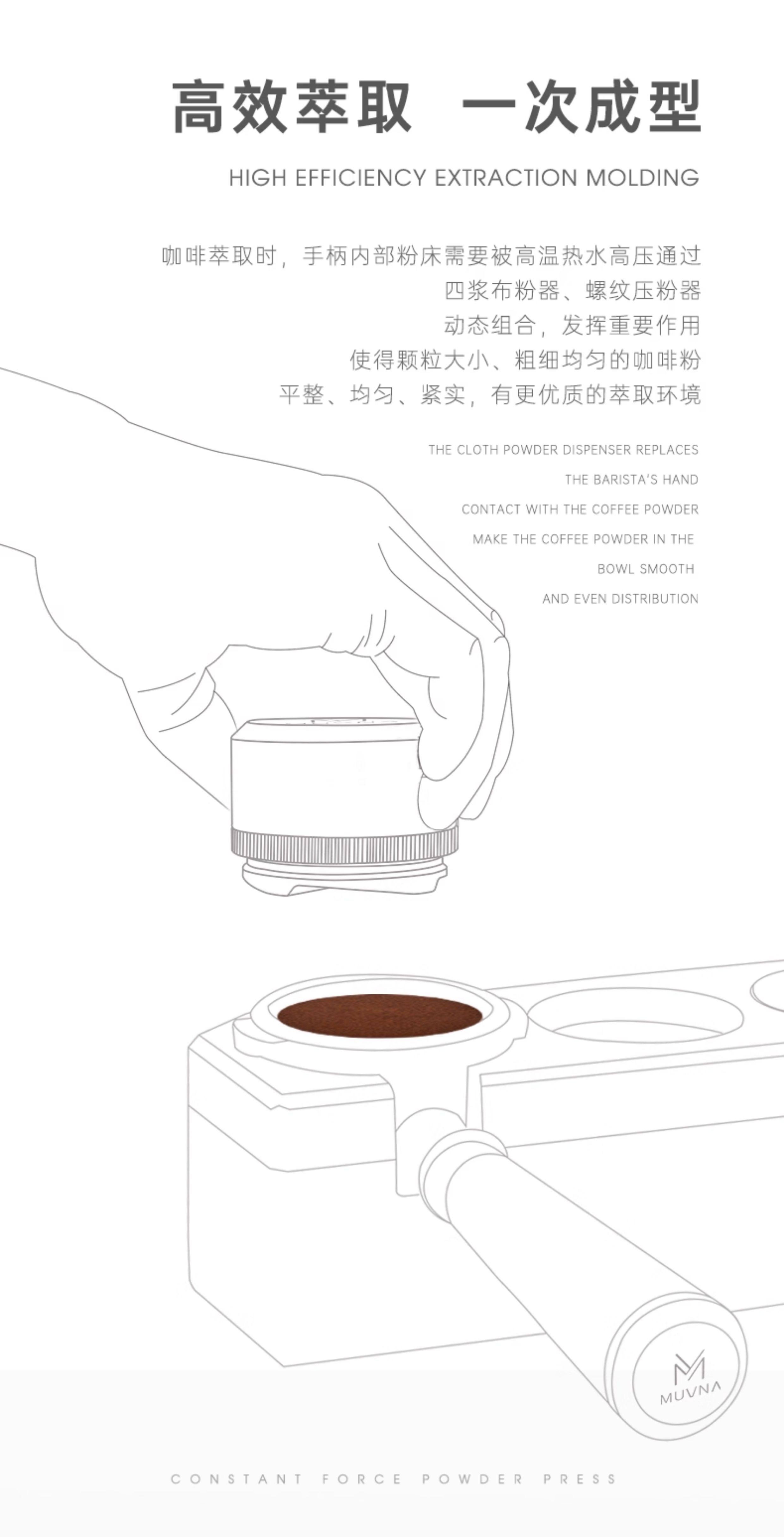 高效萃取 一次成型

HIGH EFFICIENCY EXTRACTION MOLDING

咖啡萃取时，手柄内部粉床需要被高温热水高压通过
四浆布粉器、螺纹压粉器
动态组合，发挥重要作用
使得颗粒大小、粗细均匀的咖啡粉
平整、均匀、紧实，有更优质的萃取环境

THE CLOTH POWDER DISPENSER REPLACES
THE BARISTA'S HAND
CONTACT WITH THE COFFEE POWDER
MAKE THE COFFEE POWDER IN THE
BOWL SMOOTH
AND EVEN DISTRIBUTION

MUVNA

CONSTANT FORCE POWDER PRESS