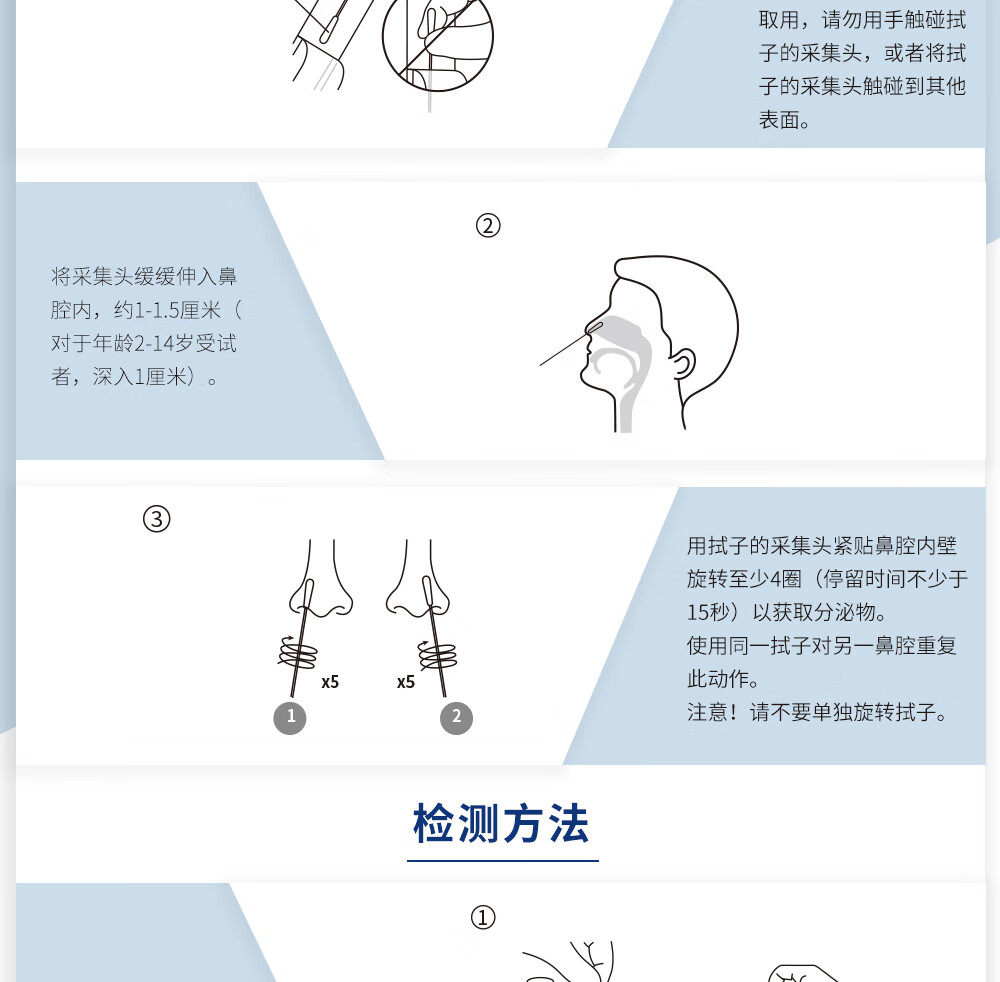 取用，请勿用手触碰拭子的采集头，或者将拭子的采集头触碰到其他表面。

②

将采集头缓缓伸入鼻腔内，约1-1.5厘米（对于年龄2-14岁受试者，深入1厘米）。

③

x5

x5

1

2

用拭子的采集头紧贴鼻腔内壁旋转至少4圈（停留时间不少于15秒）以获取分泌物。
使用同一拭子对另一鼻腔重复此动作。
注意！请不要单独旋转拭子。

检测方法

①