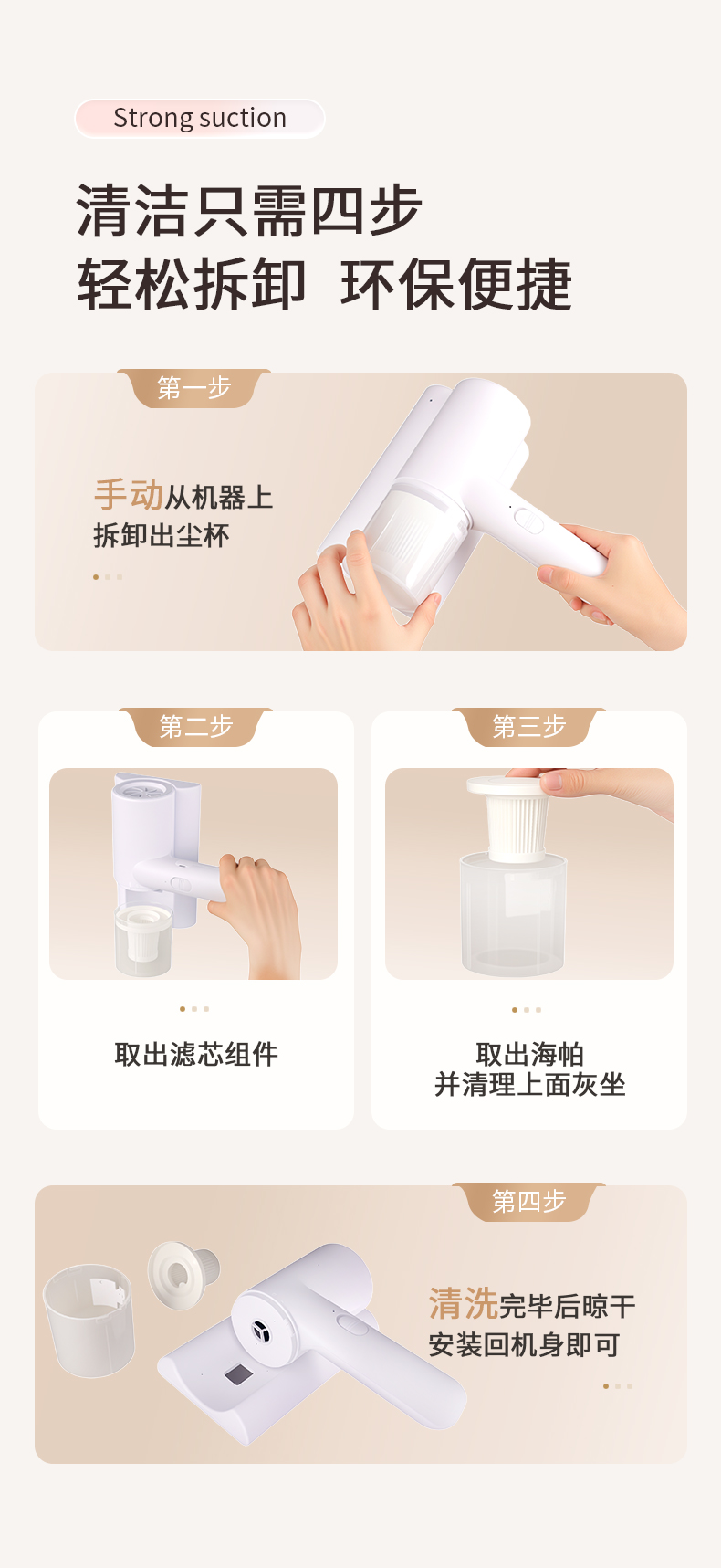 Strong suction

清洁只需四步
轻松拆卸 环保便捷

第一步

手动从机器上
拆卸出尘杯

第二步

取出滤芯组件

第三步

取出海帕
并清理上面灰坐

第四步

清洗完毕后晾干
安装回机身即可