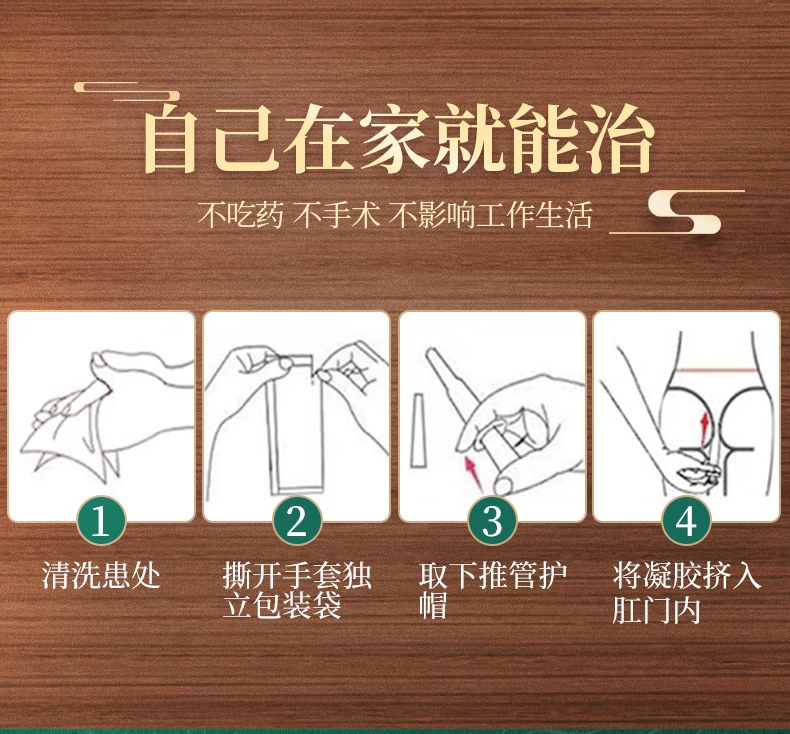 自己在家就能治

不吃药 不手术 不影响工作生活

1

清洗患处

2

撕开手套独立包装袋

3

取下推管护帽

4

将凝胶挤入肛门内