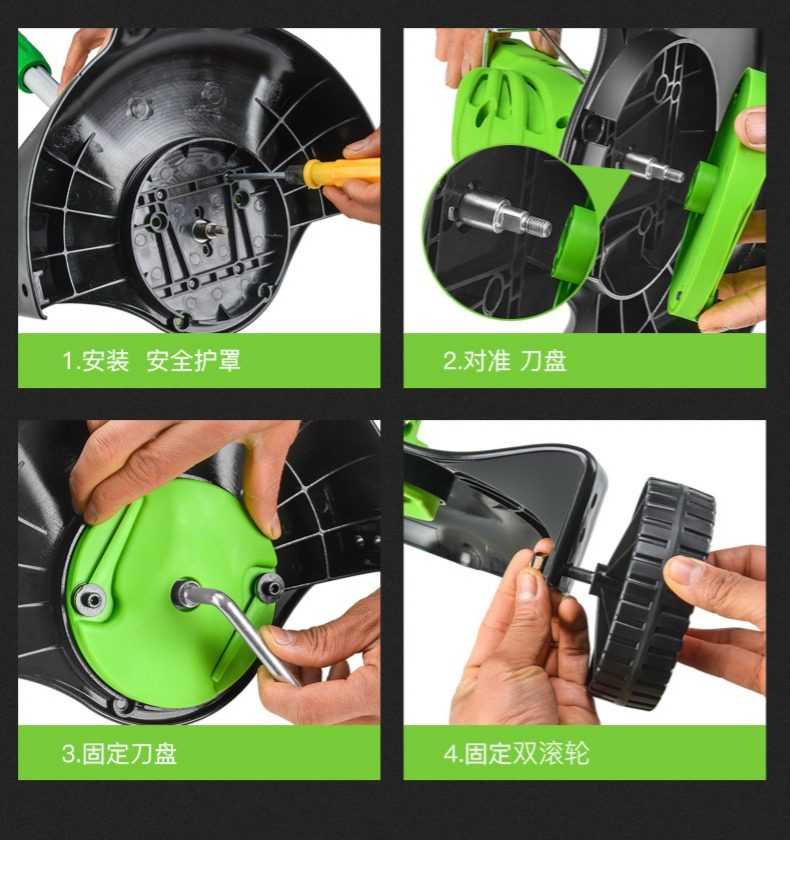 1.安装 安全护罩

2.对准 刀盘

3.固定刀盘

4.固定双滚轮