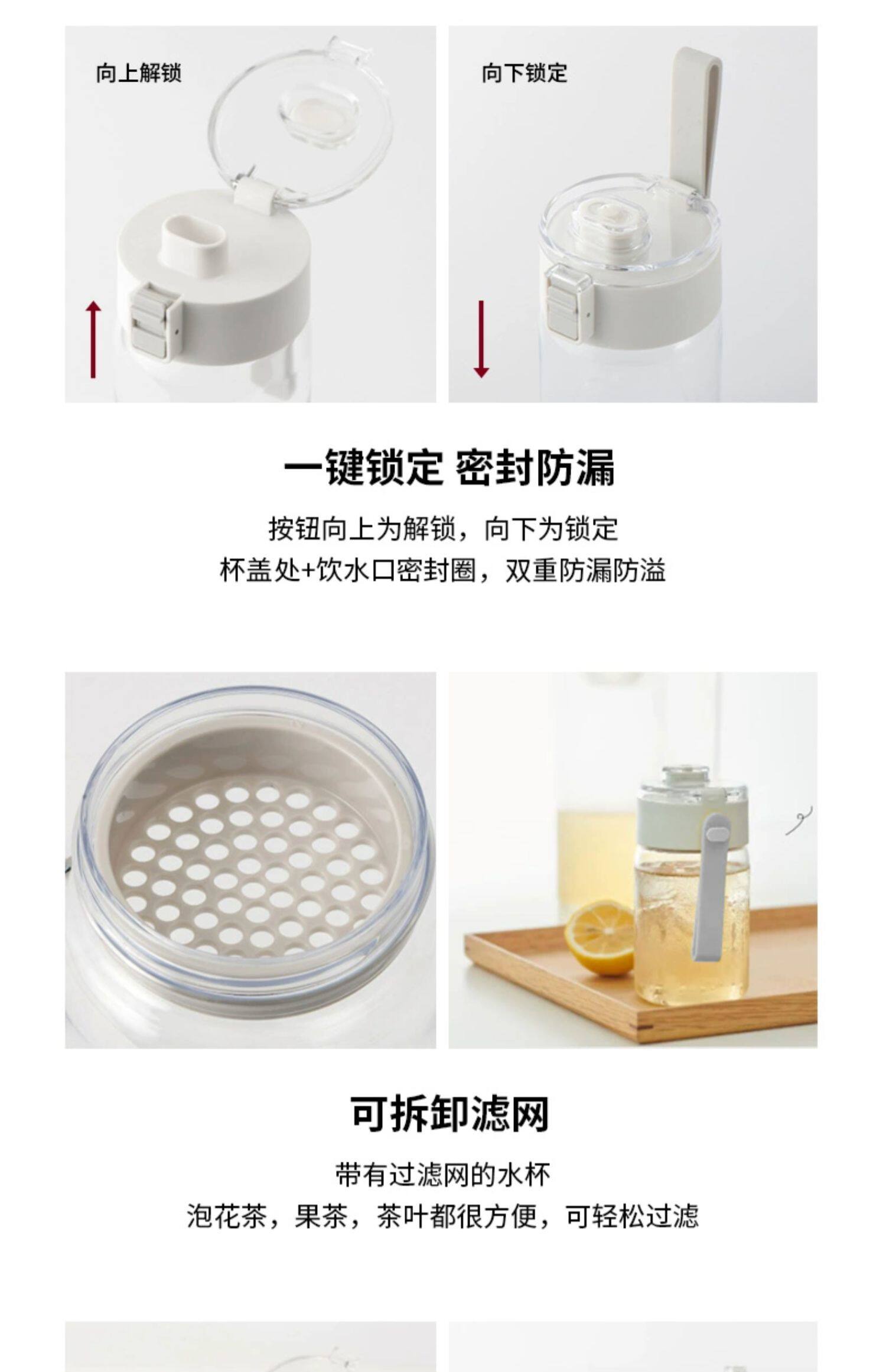 向上解锁

向下锁定

一键锁定 密封防漏

按钮向上为解锁，向下为锁定
杯盖处+饮水口密封圈，双重防漏防溢

可拆卸滤网

带有过滤网的水杯
泡花茶，果茶，茶叶都很方便，可轻松过滤