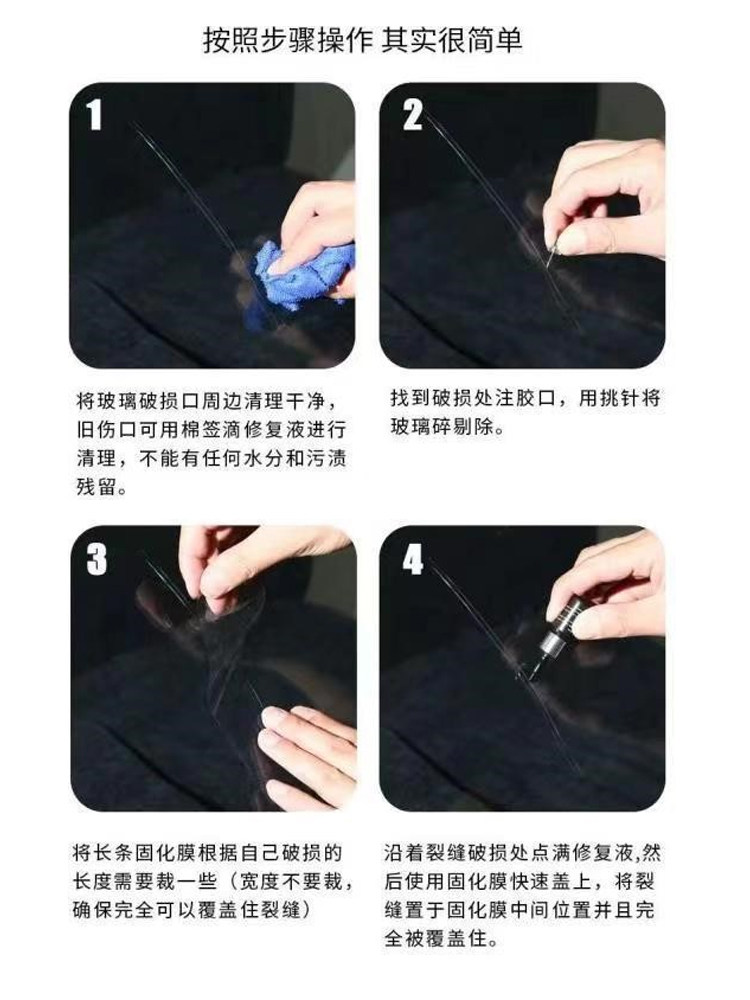 按照步骤操作 其实很简单

1

将玻璃破损口周边清理干净，旧伤口可用棉签滴修复液进行清理，不能有任何水分和污渍残留。

2

找到破损处注胶口，用挑针将玻璃碎剔除。

3

将长条固化膜根据自己破损的长度需要裁一些（宽度不要裁，确保完全可以覆盖住裂缝）

4

沿着裂缝破损处点满修复液,然后使用固化膜快速盖上，将裂缝置于固化膜中间位置并且完全被覆盖住。