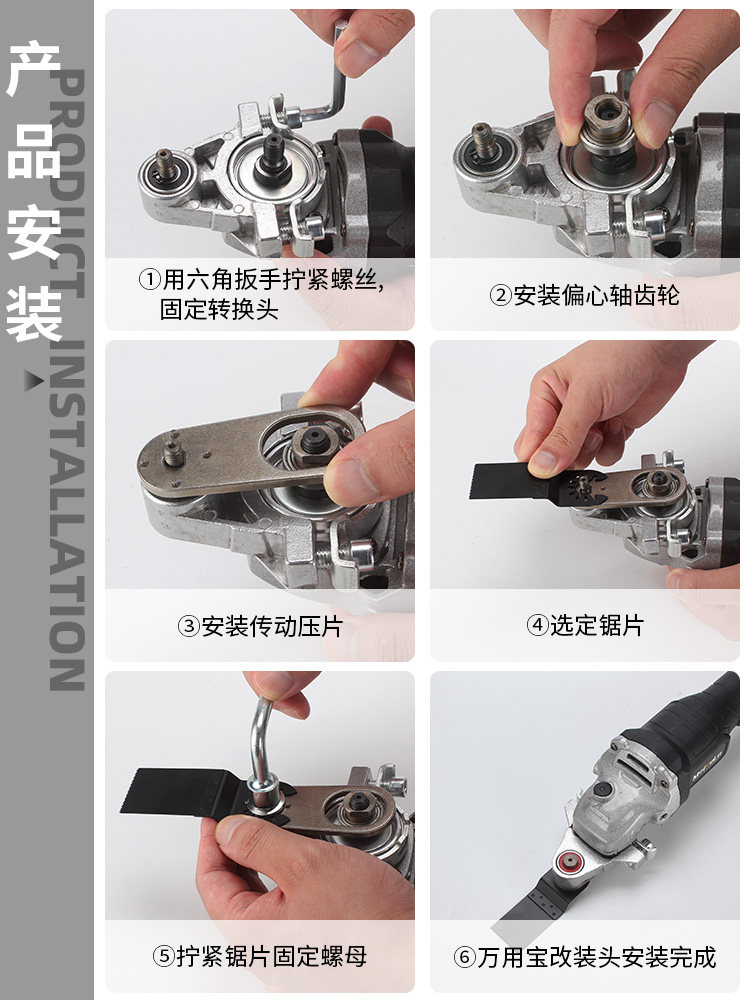 产品安装

PRODUCT INSTALLATION

①用六角扳手拧紧螺丝，固定转换头

②安装偏心轴齿轮

③安装传动压片

④选定锯片

⑤拧紧锯片固定螺母

⑥万用宝改装头安装完成