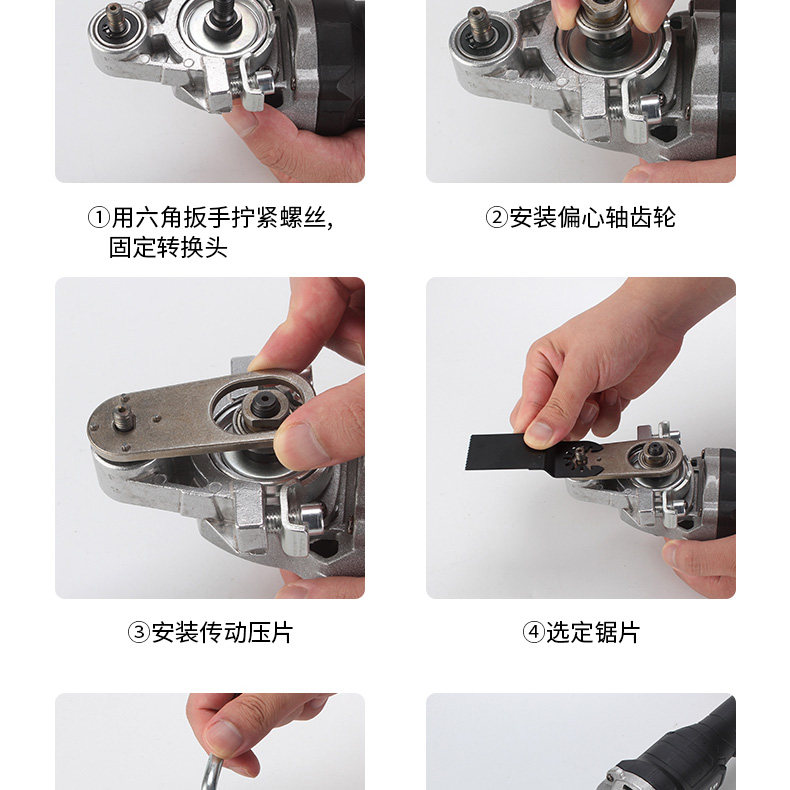 ①用六角扳手拧紧螺丝,
固定转换头

②安装偏心轴齿轮

③安装传动压片

④选定锯片