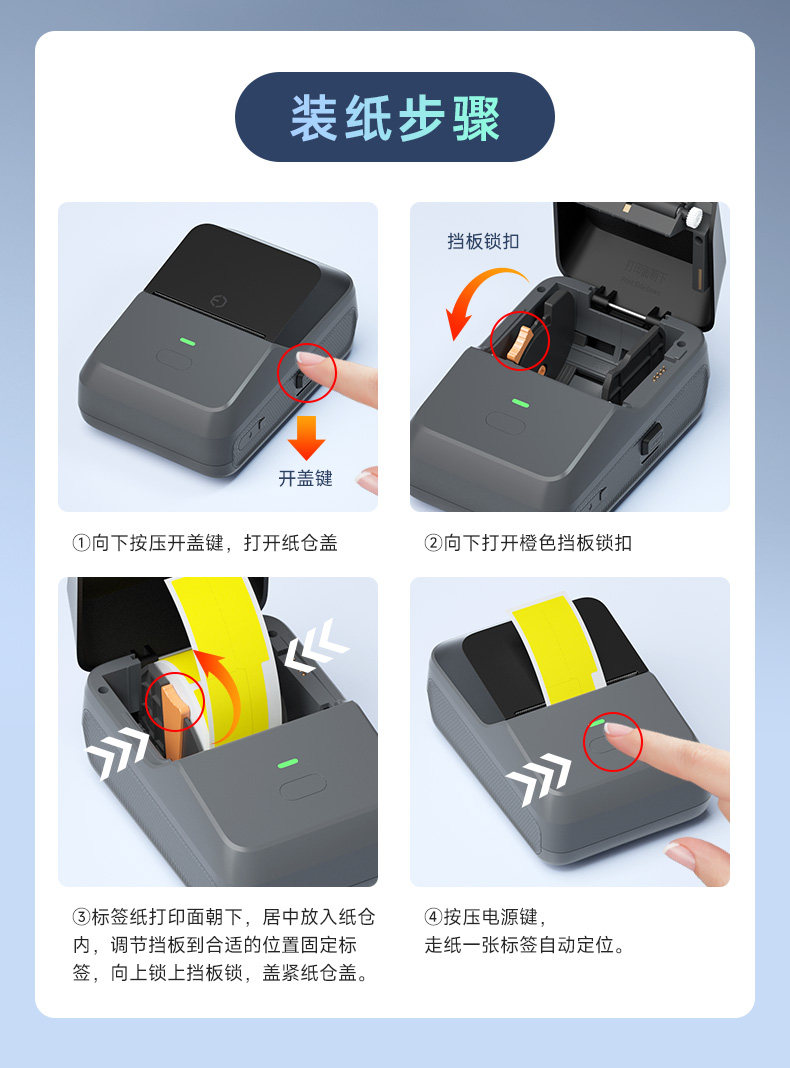 装纸步骤

开盖键

①向下按压开盖键，打开纸仓盖

挡板锁扣

②向下打开橙色挡板锁扣

③标签纸打印面朝下，居中放入纸仓内，调节挡板到合适的位置固定标签，向上锁上挡板锁，盖紧纸仓盖。

④按压电源键，走纸一张标签自动定位。