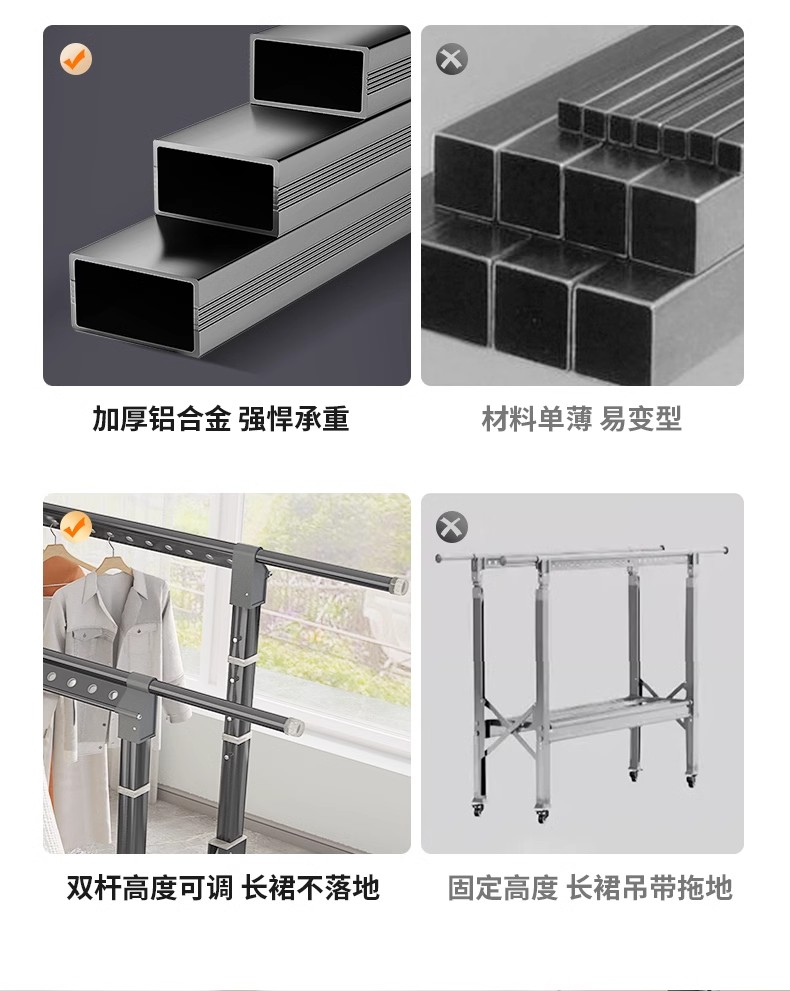 加厚铝合金 强悍承重

材料单薄 易变型

双杆高度可调 长裙不落地

固定高度 长裙吊带拖地