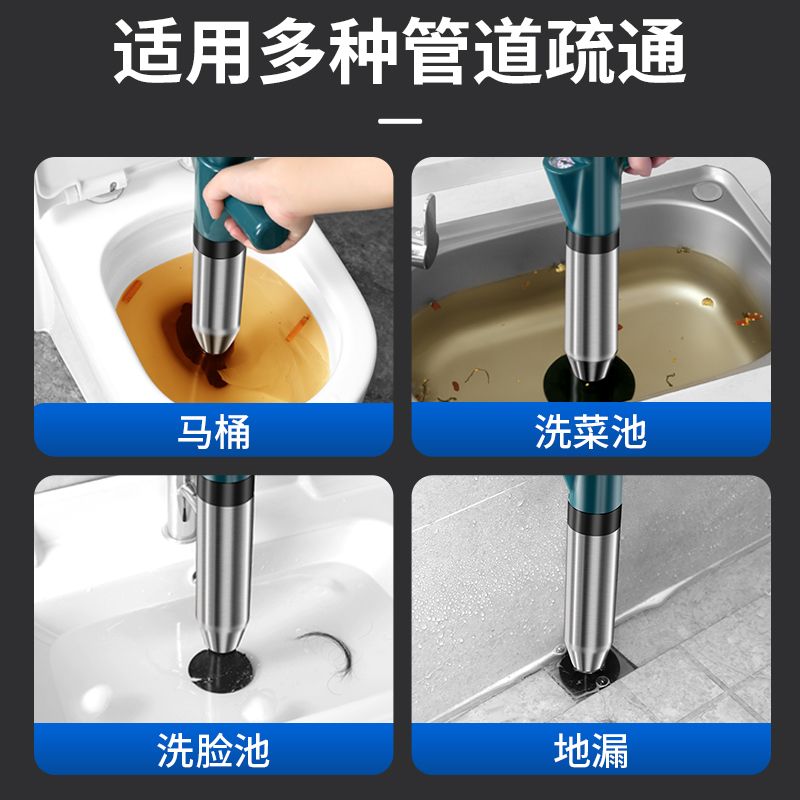 适用多种管道疏通

马桶

洗菜池

洗脸池

地漏