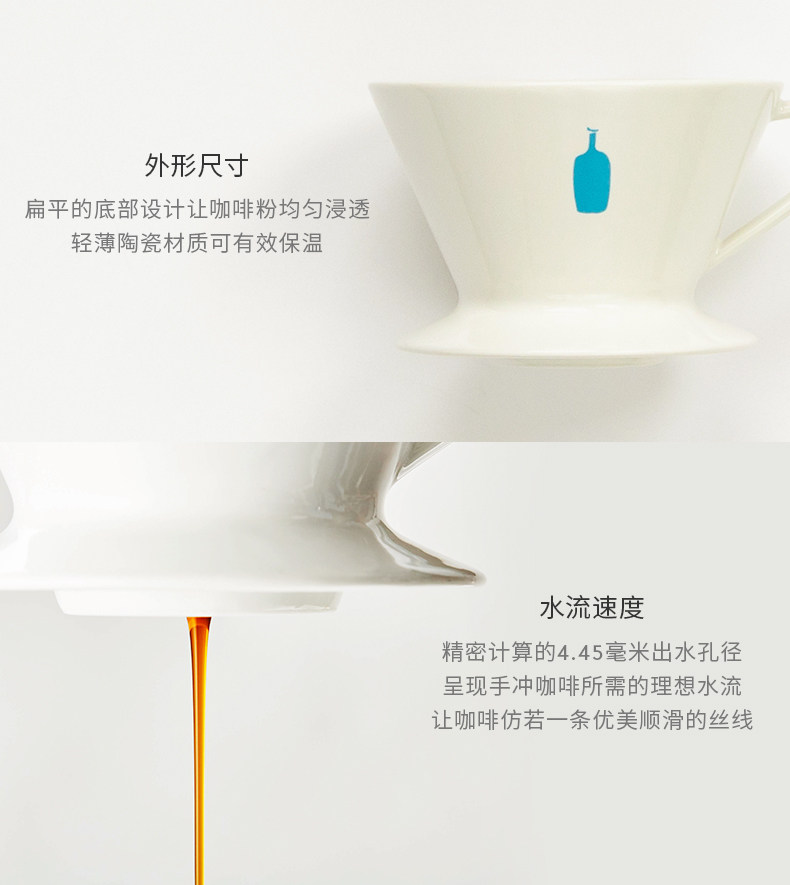 外形尺寸
扁平的底部设计让咖啡粉均匀浸透
轻薄陶瓷材质可有效保温

水流速度
精密计算的4.45毫米出水孔径
呈现手冲咖啡所需的理想水流
让咖啡仿若一条优美顺滑的丝线