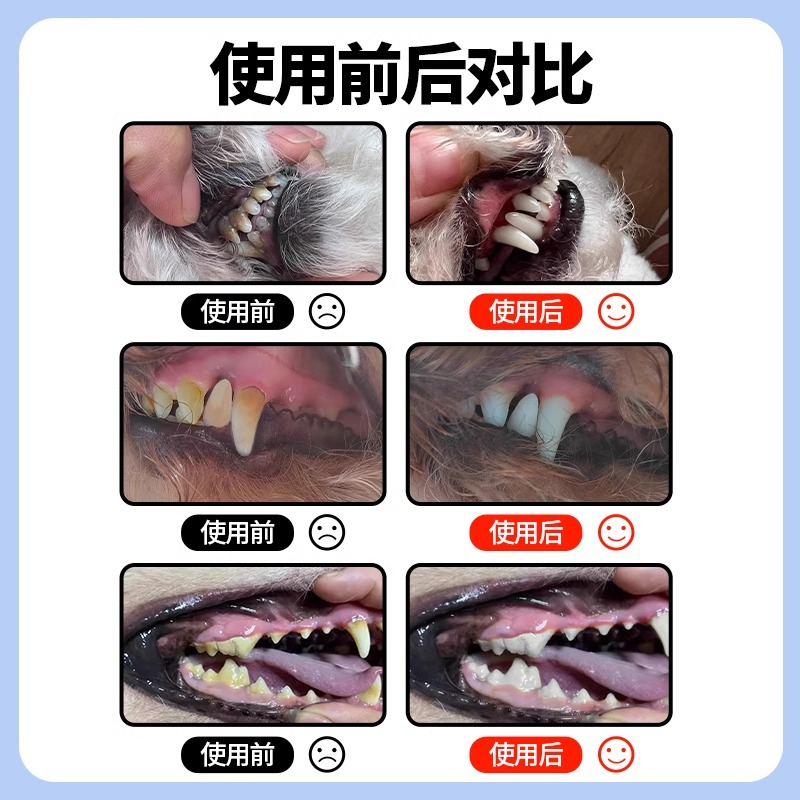 使用前后对比

使用前

使用后

使用前

使用后

使用前

使用后