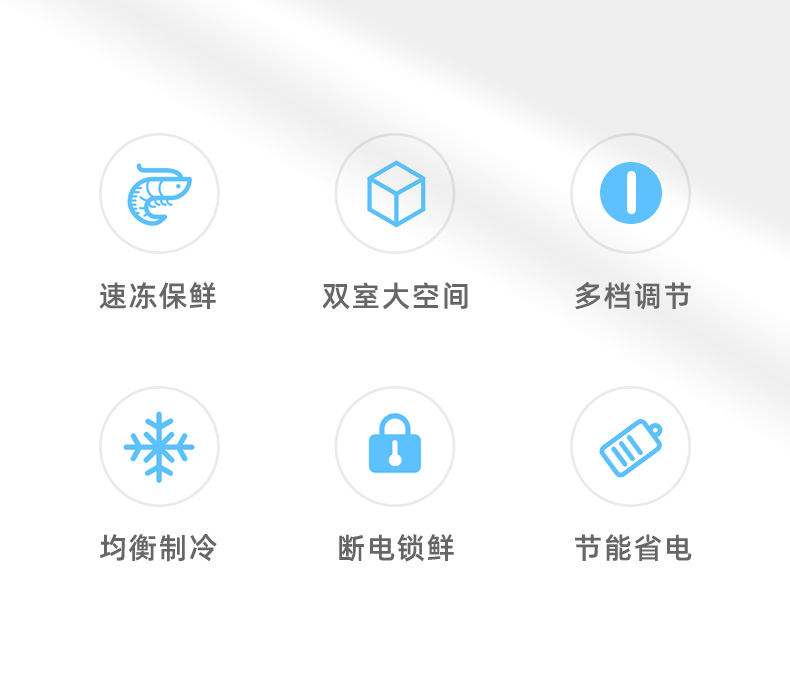 速冻保鲜

双室大空间

多档调节

均衡制冷

断电锁鲜

节能省电