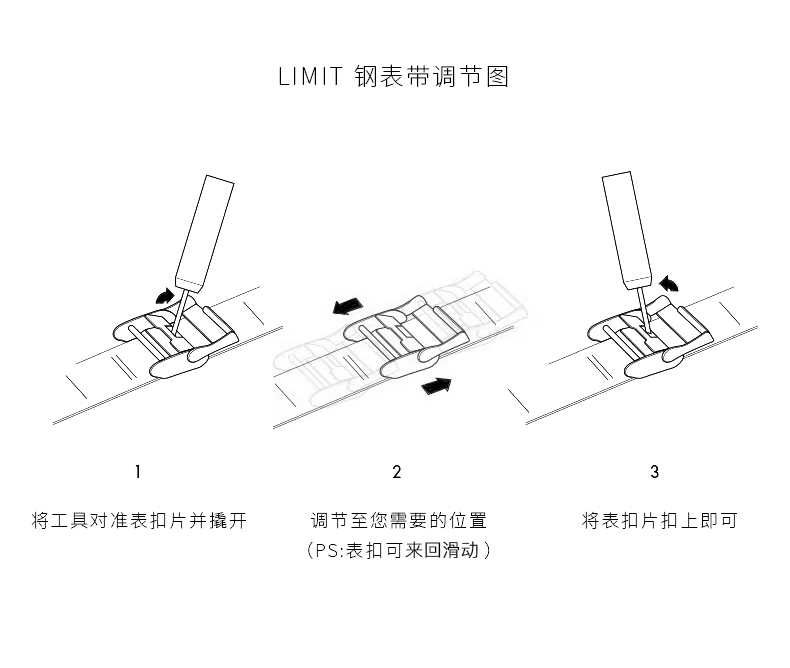 LIMIT 钢表带调节图

1

将工具对准表扣片并撬开

2

调节至您需要的位置
（PS:表扣可来回滑动）

3

将表扣片扣上即可