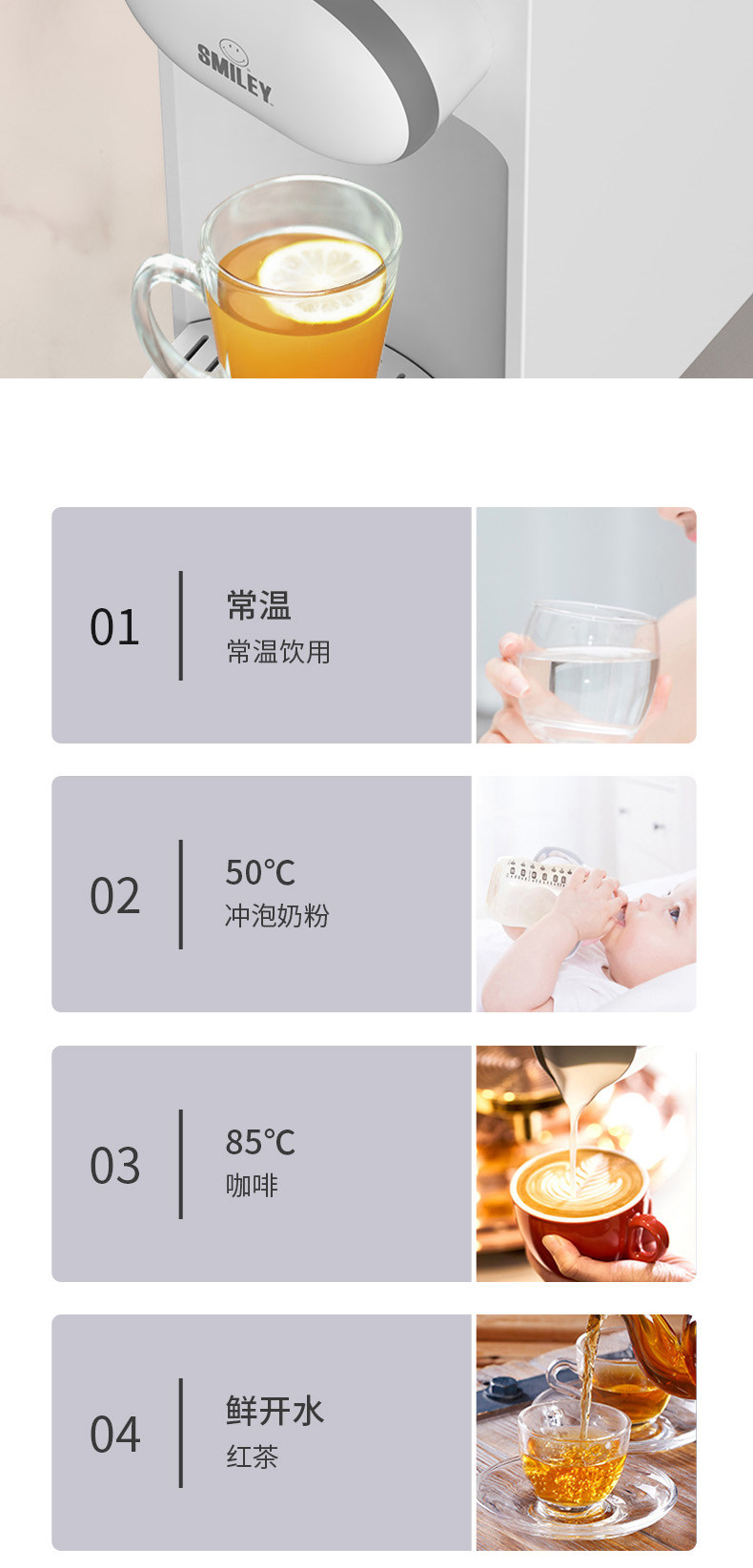 SMILEY

01
常温
常温饮用

02
50℃
冲泡奶粉

03
85℃
咖啡

04
鲜开水
红茶