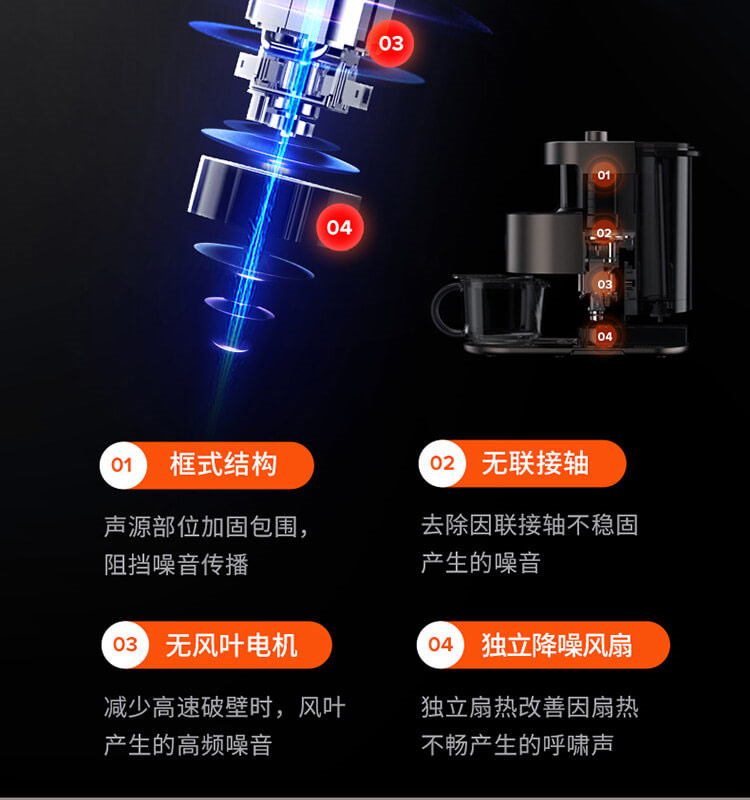 03

04

01

02

03

04

01 框式结构

声源部位加固包围，阻挡噪音传播

02 无联接轴

去除因联接轴不稳固产生的噪音

03 无风叶电机

减少高速破壁时，风叶产生的高频噪音

04 独立降噪风扇

独立扇热改善因扇热不畅产生的呼啸声