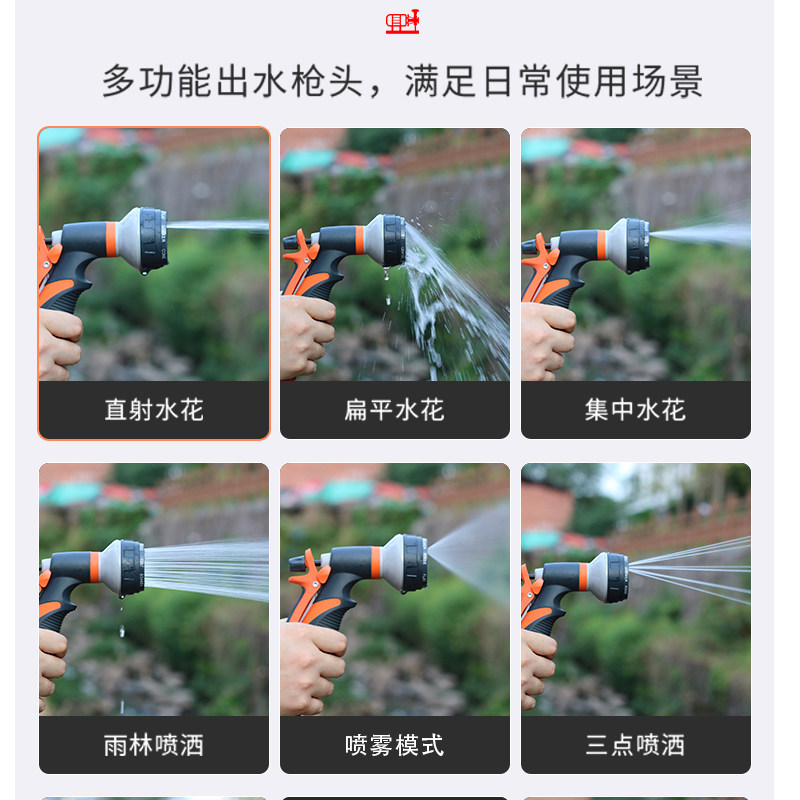 多功能出水枪头，满足日常使用场景

直射水花

扁平水花

集中水花

雨林喷洒

喷雾模式

三点喷洒