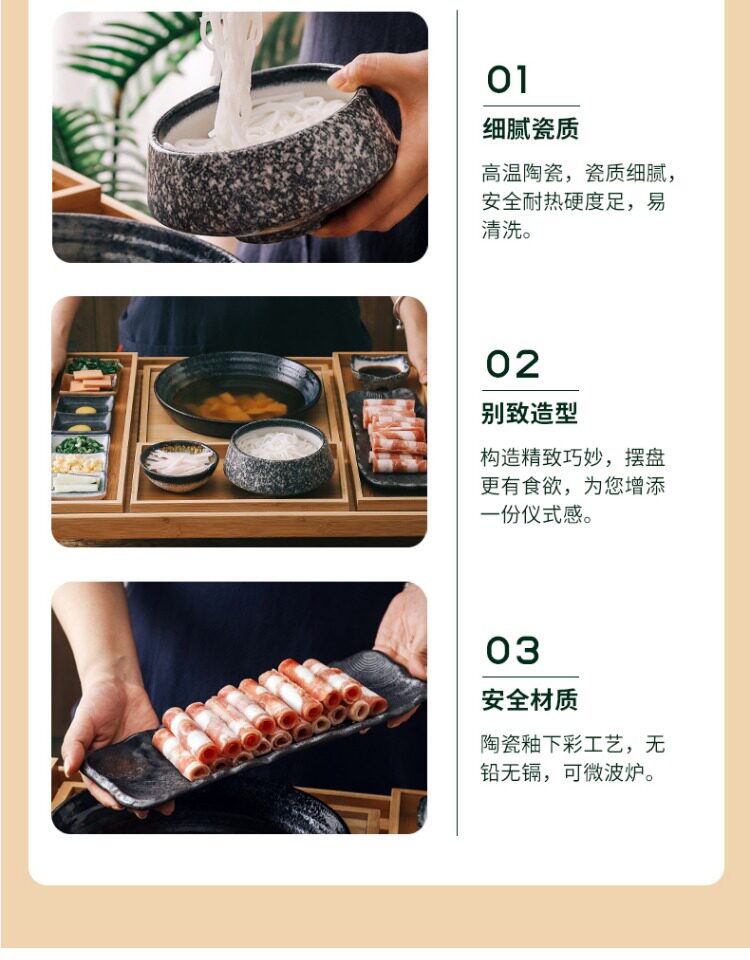 01

细腻瓷质

高温陶瓷，瓷质细腻，安全耐热硬度足，易清洗。

02

别致造型

构造精致巧妙，摆盘更有食欲，为您增添一份仪式感。

03

安全材质

陶瓷釉下彩工艺，无铅无镉，可微波炉。