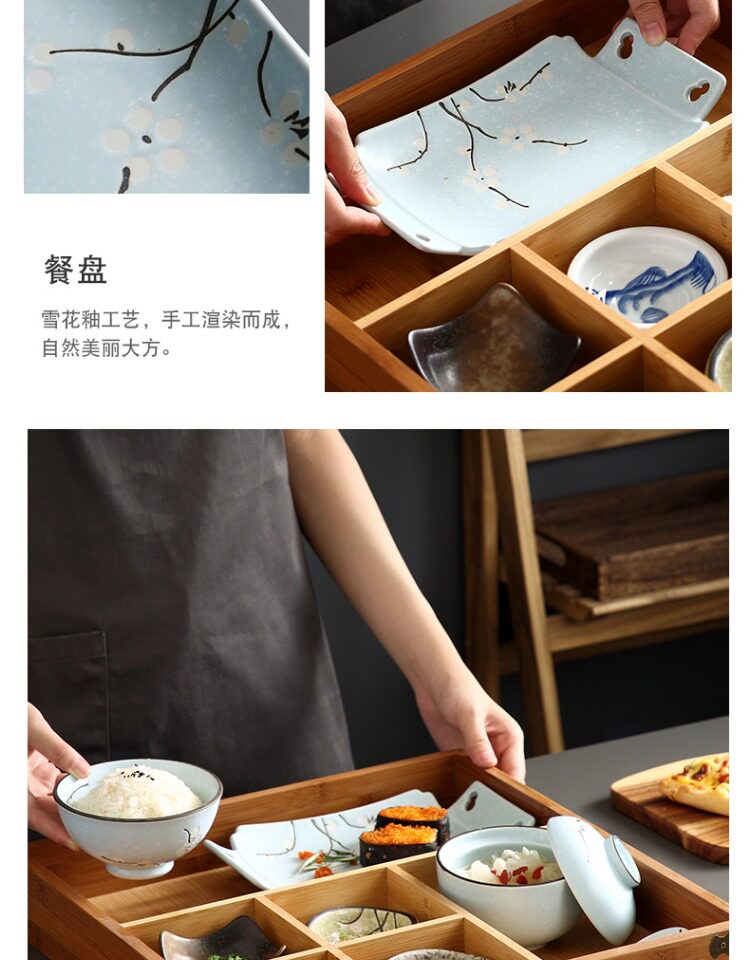 餐盘

雪花釉工艺，手工渲染而成，自然美丽大方。