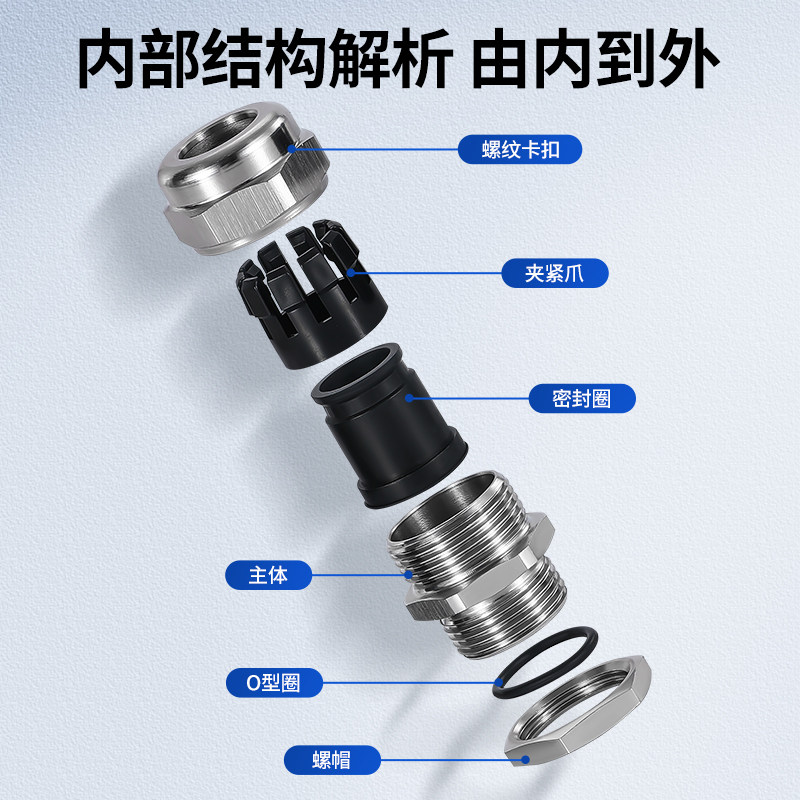 内部结构解析 由内到外

螺纹卡扣

夹紧爪

密封圈

主体

O型圈

螺帽