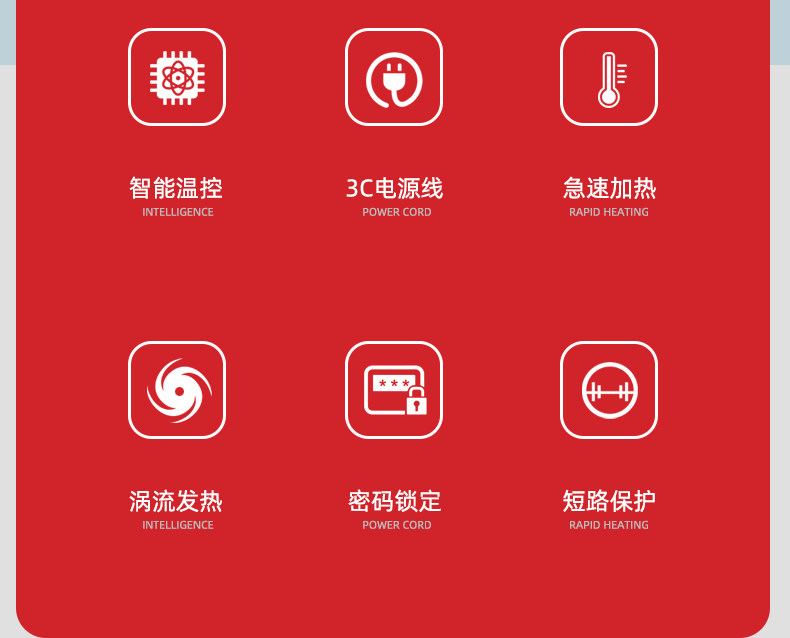 智能温控
INTELLIGENCE

3C电源线
POWER CORD

急速加热
RAPID HEATING

涡流发热
INTELLIGENCE

密码锁定
POWER CORD

短路保护
RAPID HEATING