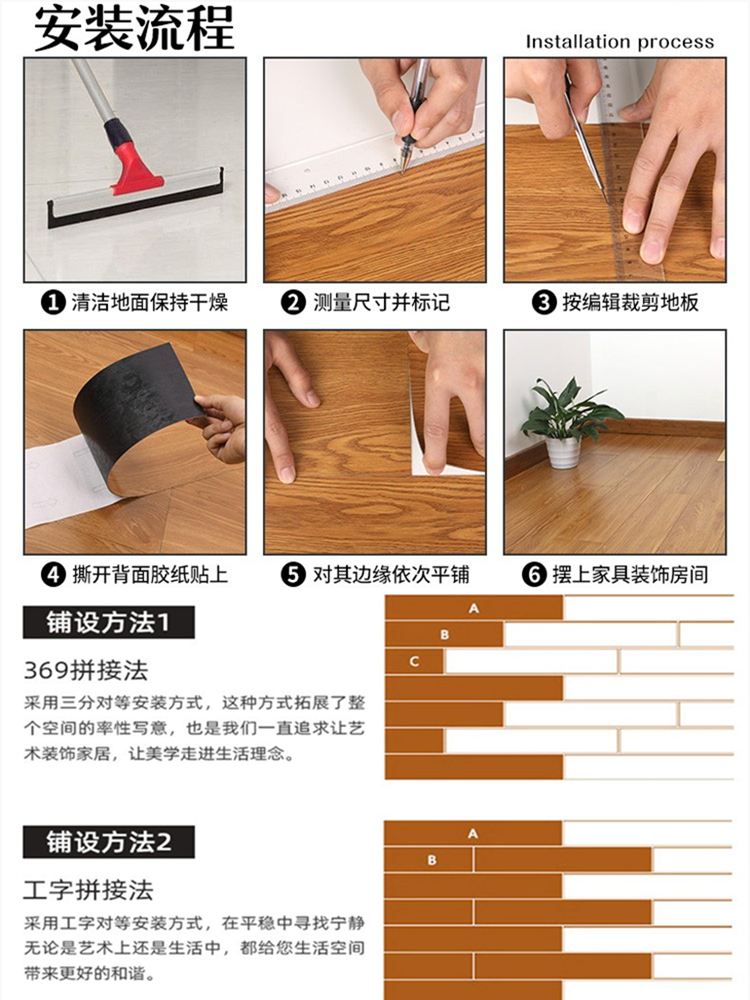 安装流程

Installation process

❶ 清洁地面保持干燥

❷ 测量尺寸并标记

❸ 按编辑裁剪地板

❹ 撕开背面胶纸贴上

❺ 对其边缘依次平铺

❻ 摆上家具装饰房间

铺设方法1

369拼接法

采用三分对等安装方式，这种方式拓展了整个空间的率性写意，也是我们一直追求让艺术装饰家居，让美学走进生活理念。

A
B
C

铺设方法2

工字拼接法

采用工字对等安装方式，在平稳中寻找宁静无论是艺术上还是生活中，都给您生活空间带来更好的和谐。

A
B