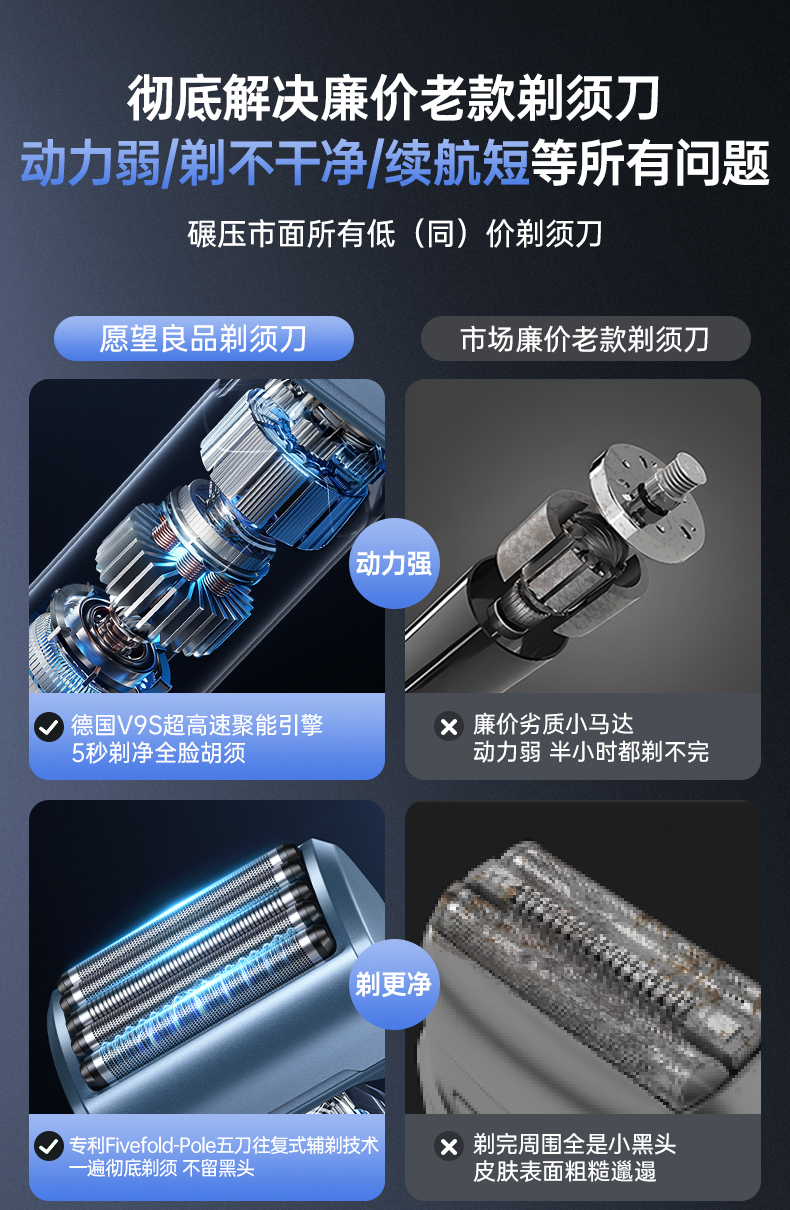 彻底解决廉价老款剃须刀
动力弱/剃不干净/续航短等所有问题

碾压市面所有低（同）价剃须刀

愿望良品剃须刀

市场廉价老款剃须刀

动力强

德国V9S超高速聚能引擎
5秒剃净全脸胡须

廉价劣质小马达
动力弱 半小时都剃不完

剃更净

专利Fivefold-Pole五刀往复式辅剃技术
一遍彻底剃须 不留黑头

剃完周围全是小黑头
皮肤表面粗糙邋遢