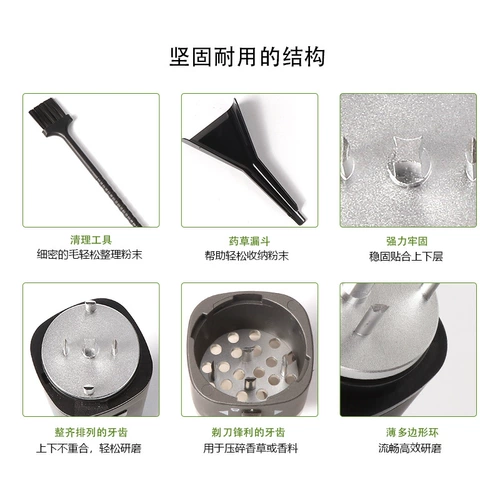 坚固耐用的结构

清理工具
细密的毛轻松整理粉末

药草漏斗
帮助轻松收纳粉末

强力牢固
稳固贴合上下层

整齐排列的牙齿
上下不重合，轻松研磨

剃刀锋利的牙齿
用于压碎香草或香料

薄多边形环
流畅高效研磨