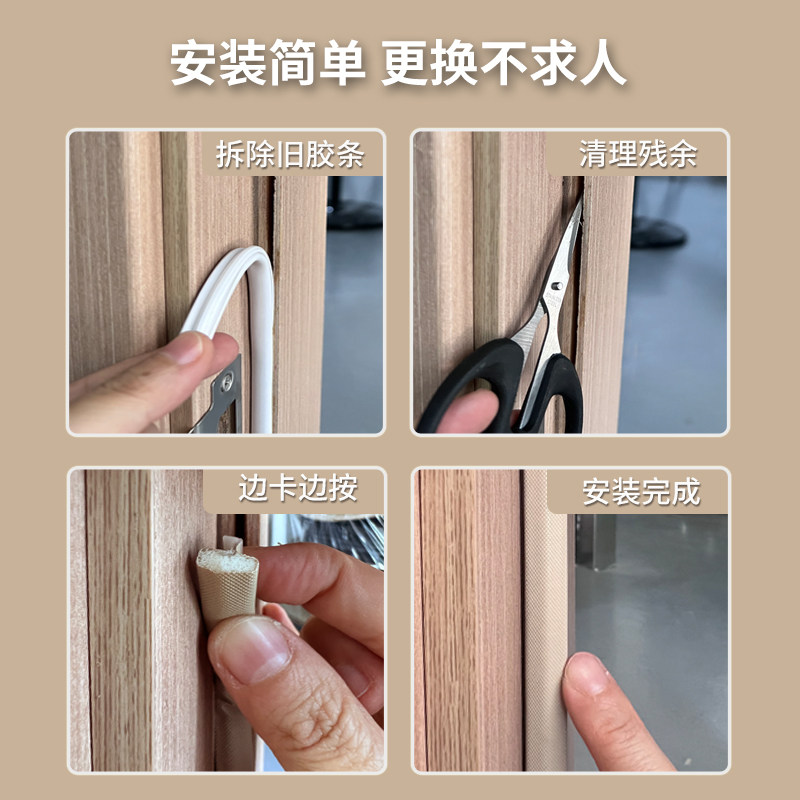 安装简单 更换不求人

拆除旧胶条

清理残余

边卡边按

安装完成