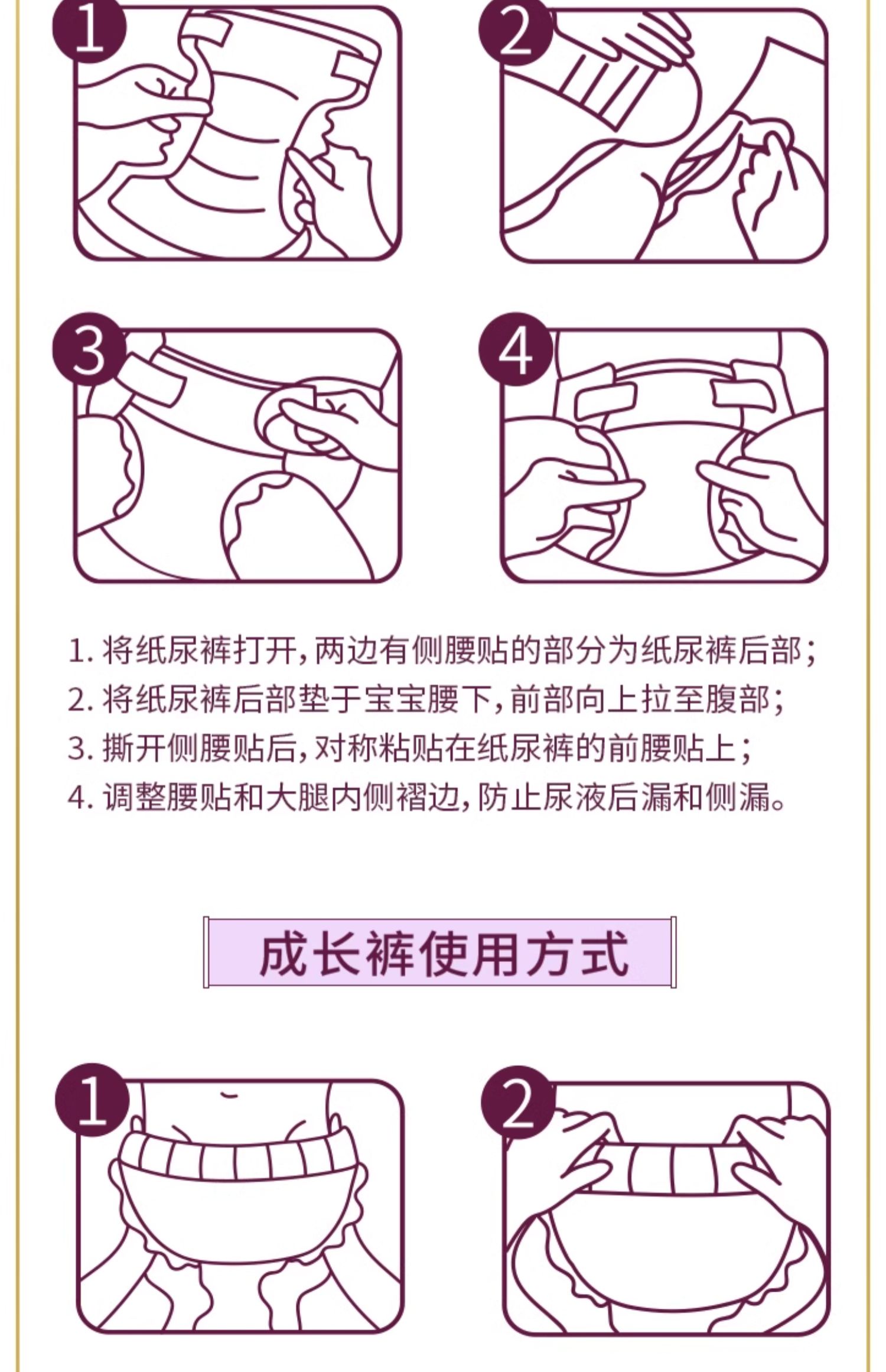 1

2

3

4

1. 将纸尿裤打开，两边有侧腰贴的部分为纸尿裤后部；
2. 将纸尿裤后部垫于宝宝腰下，前部向上拉至腹部；
3. 撕开侧腰贴后，对称粘贴在纸尿裤的前腰贴上；
4. 调整腰贴和大腿内侧褶边，防止尿液后漏和侧漏。

成长裤使用方式

1

2