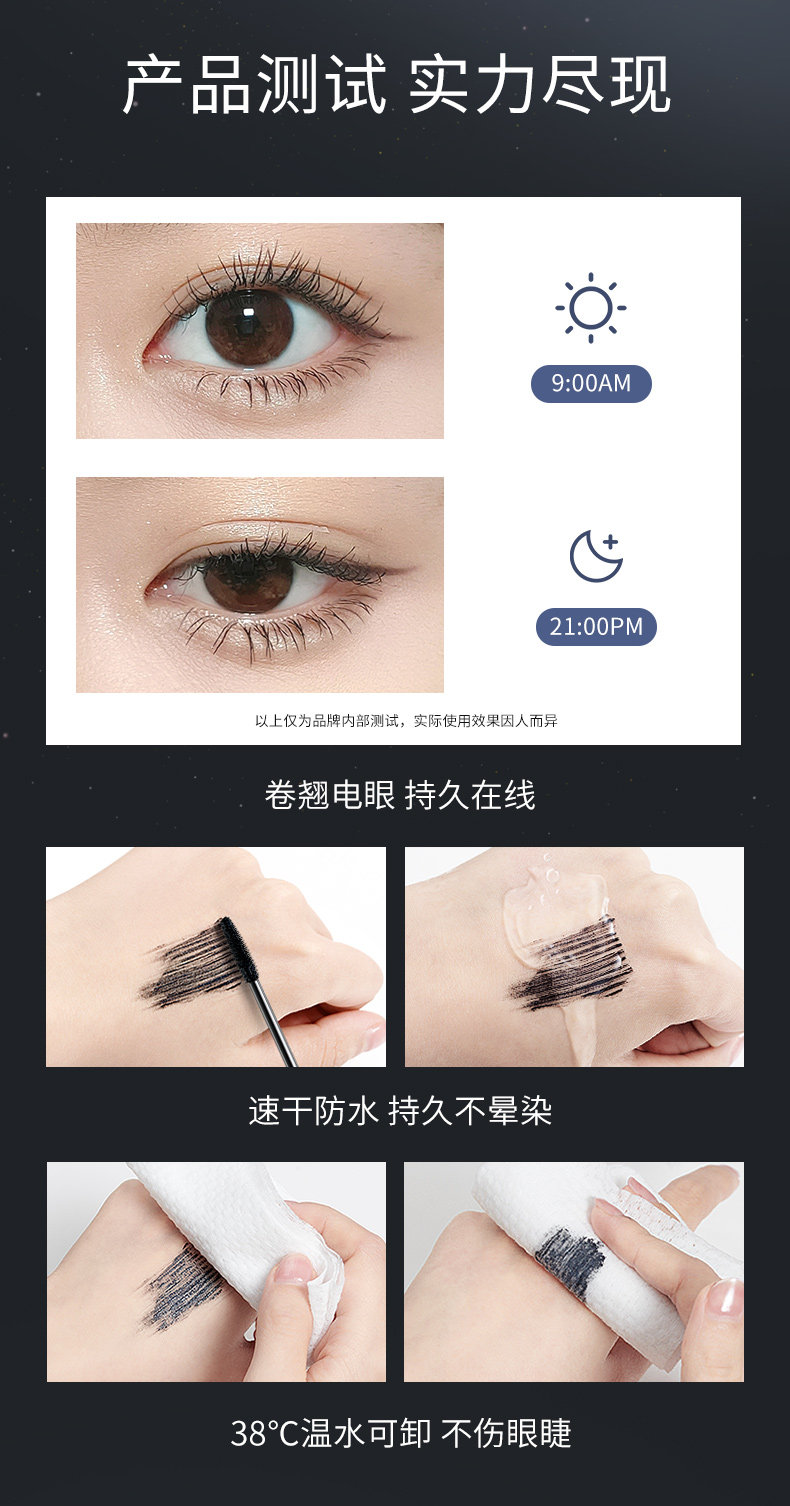 产品测试 实力尽现

9:00AM

21:00PM

以上仅为品牌内部测试，实际使用效果因人而异

卷翘电眼 持久在线

速干防水 持久不晕染

38°C温水可卸 不伤眼睫