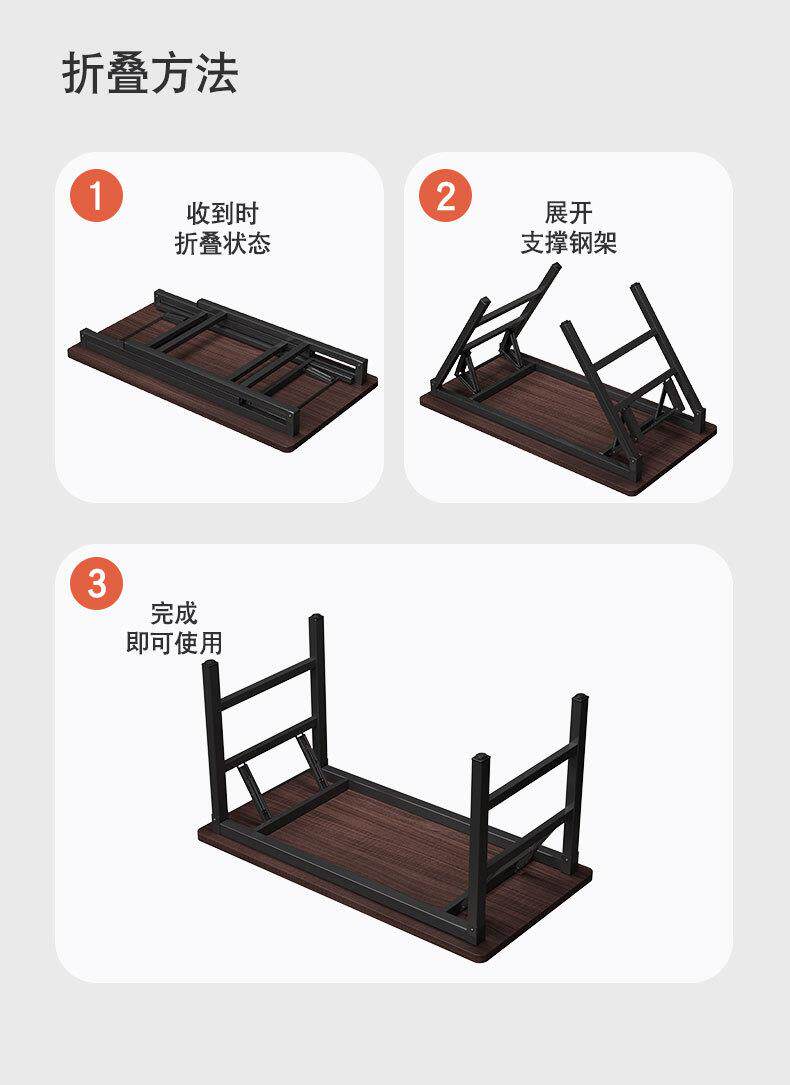 折叠方法

1
收到时
折叠状态

2
展开
支撑钢架

3
完成
即可使用