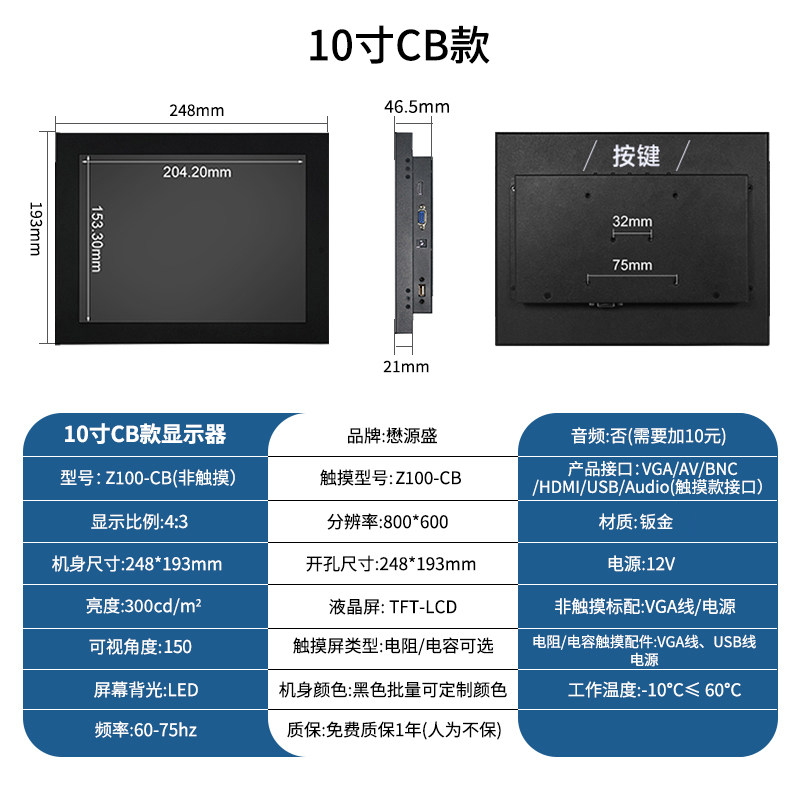 10寸CB款

248mm

193mm

204.20mm

153.30mm

46.5mm

21mm

按键

32mm

75mm

| 10寸CB款显示器 | 品牌:懋源盛 | 音频:否(需要加10元) |
|---|---|---|
| 型号: Z100-CB(非触摸) | 触摸型号: Z100-CB | 产品接口:VGA/AV/BNC /HDMI/USB/Audio(触摸款接口) |
| 显示比例:4:3 | 分辨率:800*600 | 材质:钣金 |
| 机身尺寸:248*193mm | 开孔尺寸:248*193mm | 电源:12V |
| 亮度:300cd/m² | 液晶屏: TFT-LCD | 非触摸标配:VGA线/电源 |
| 可视角度:150 | 触摸屏类型:电阻/电容可选 | 电阻/电容触摸配件:VGA线、USB线 电源 |
| 屏幕背光:LED | 机身颜色:黑色批量可定制颜色 | 工作温度:-10°C≤ 60°C |
| 频率:60-75hz | 质保:免费质保1年(人为不保) | |