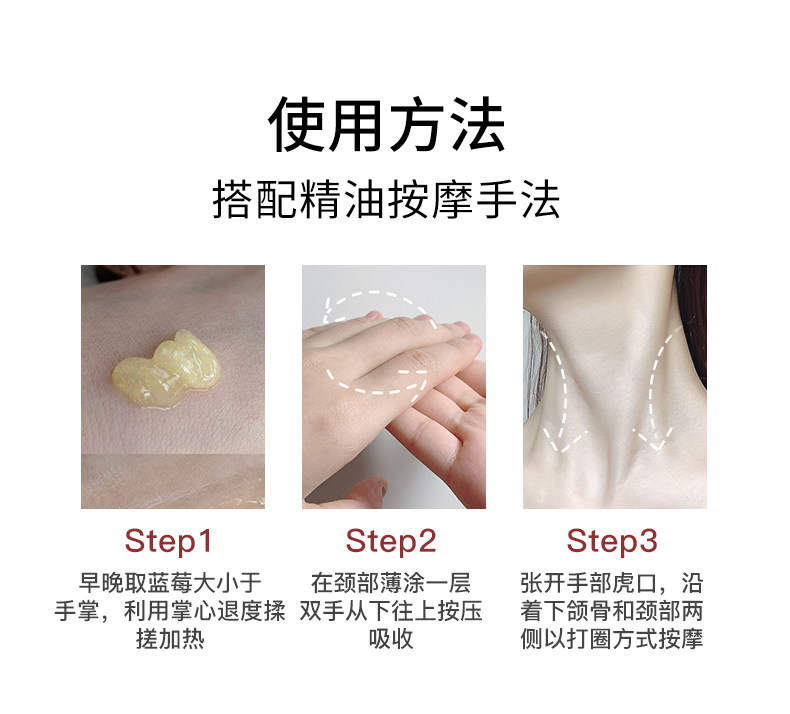 使用方法

搭配精油按摩手法

Step1

早晚取蓝莓大小于手掌，利用掌心退度揉搓加热

Step2

在颈部薄涂一层双手从下往上按压吸收

Step3

张开手部虎口，沿着下颌骨和颈部两侧以打圈方式按摩