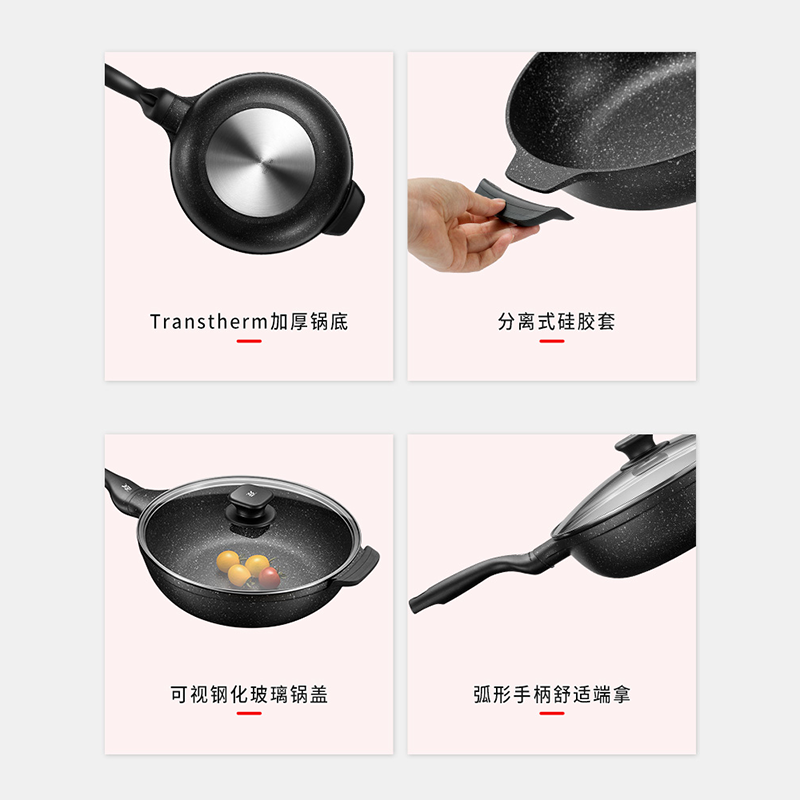 Transtherm加厚锅底

分离式硅胶套

可视钢化玻璃锅盖

弧形手柄舒适端拿