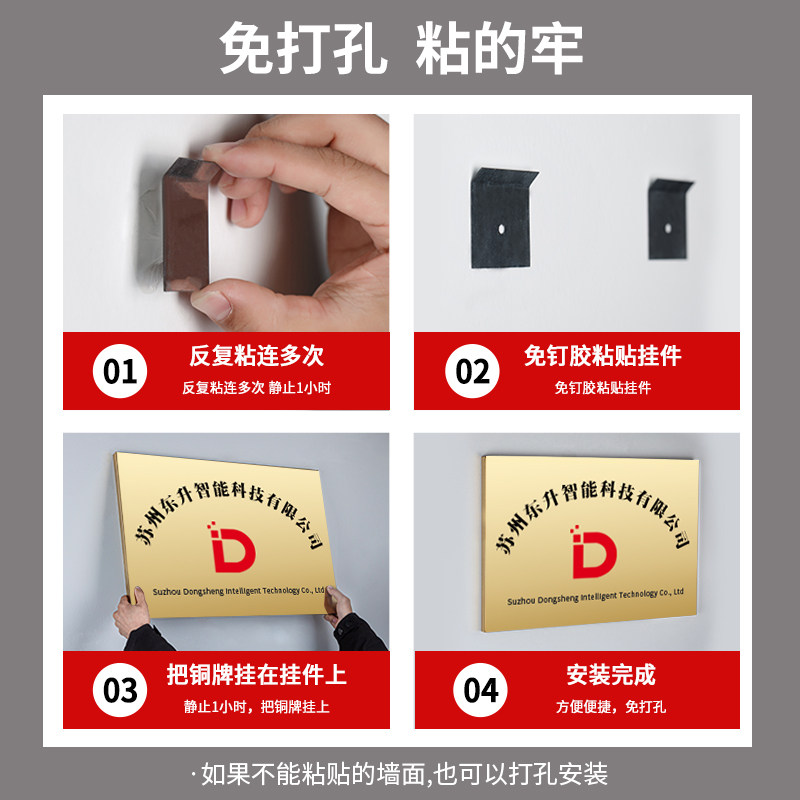 免打孔 粘的牢

01 反复粘连多次
反复粘连多次 静止1小时

02 免钉胶粘贴挂件
免钉胶粘贴挂件

苏州东升智能科技有限公司
Suzhou Dongsheng Intelligent Technology Co., Ltd

03 把铜牌挂在挂件上
静止1小时，把铜牌挂上

苏州东升智能科技有限公司
Suzhou Dongsheng Intelligent Technology Co., Ltd

04 安装完成
方便便捷，免打孔

· 如果不能粘贴的墙面,也可以打孔安装