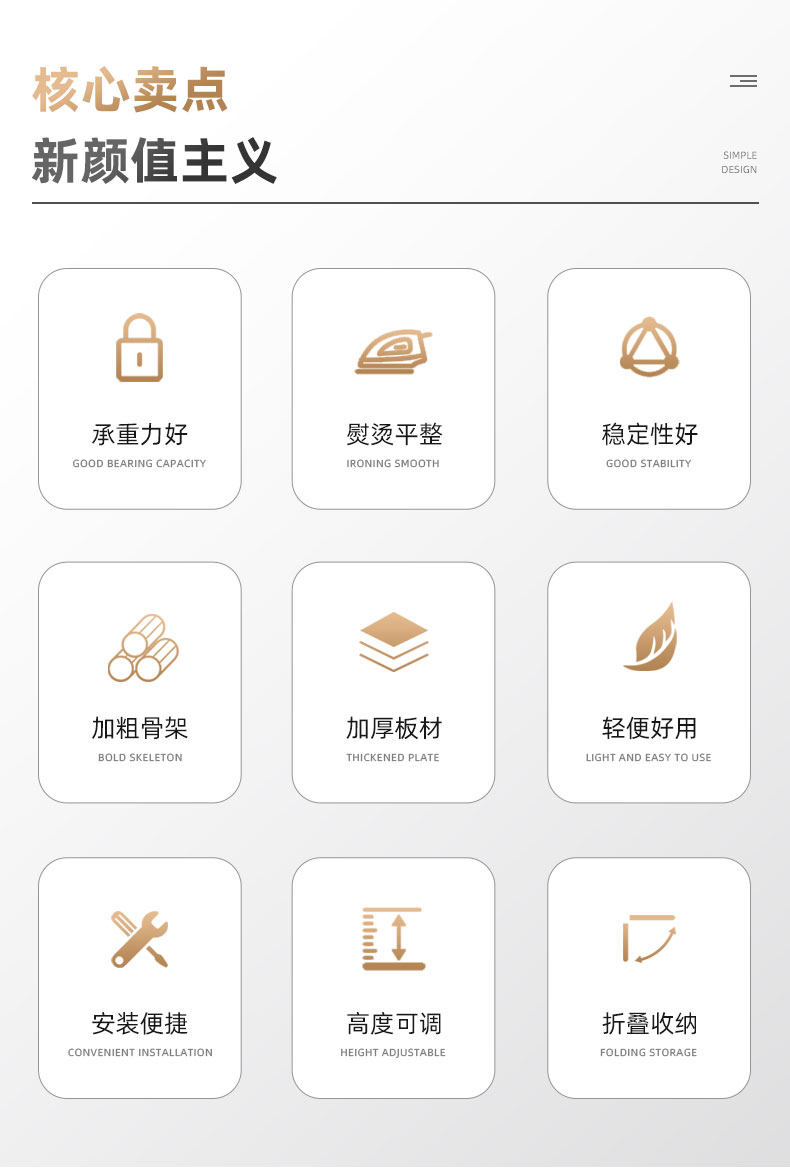 核心卖点

新颜值主义

SIMPLE
DESIGN

承重力好
GOOD BEARING CAPACITY

熨烫平整
IRONING SMOOTH

稳定性好
GOOD STABILITY

加粗骨架
BOLD SKELETON

加厚板材
THICKENED PLATE

轻便好用
LIGHT AND EASY TO USE

安装便捷
CONVENIENT INSTALLATION

高度可调
HEIGHT ADJUSTABLE

折叠收纳
FOLDING STORAGE