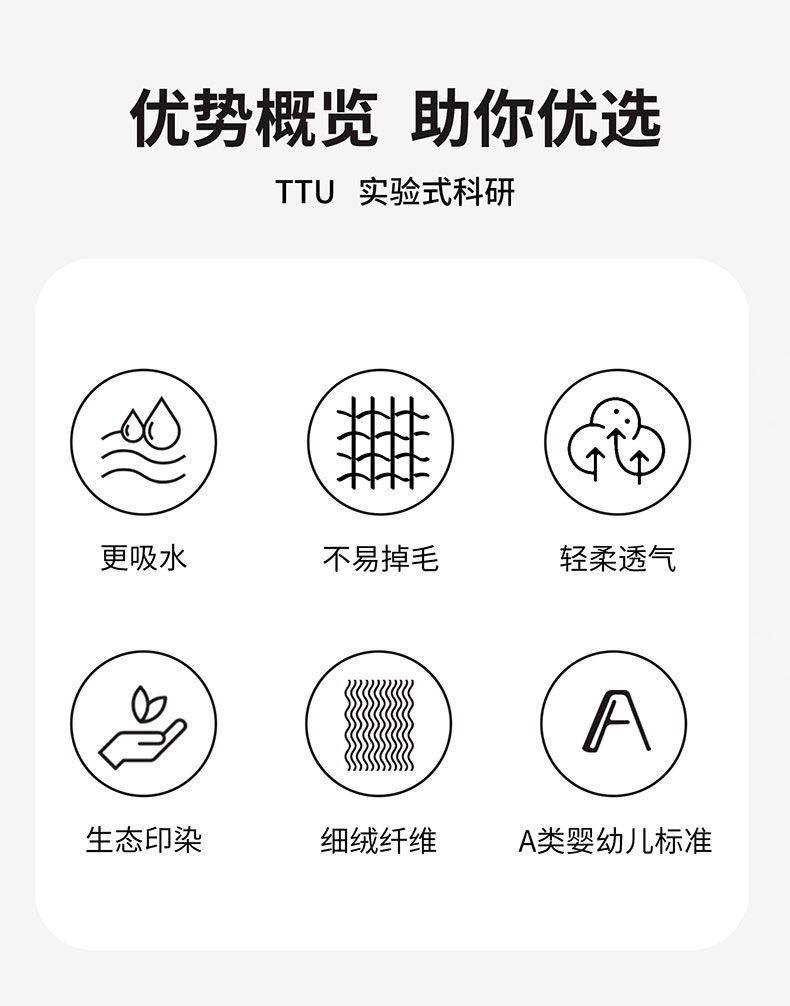 优势概览 助你优选

TTU 实验式科研

更吸水

不易掉毛

轻柔透气

生态印染

细绒纤维

A类婴幼儿标准